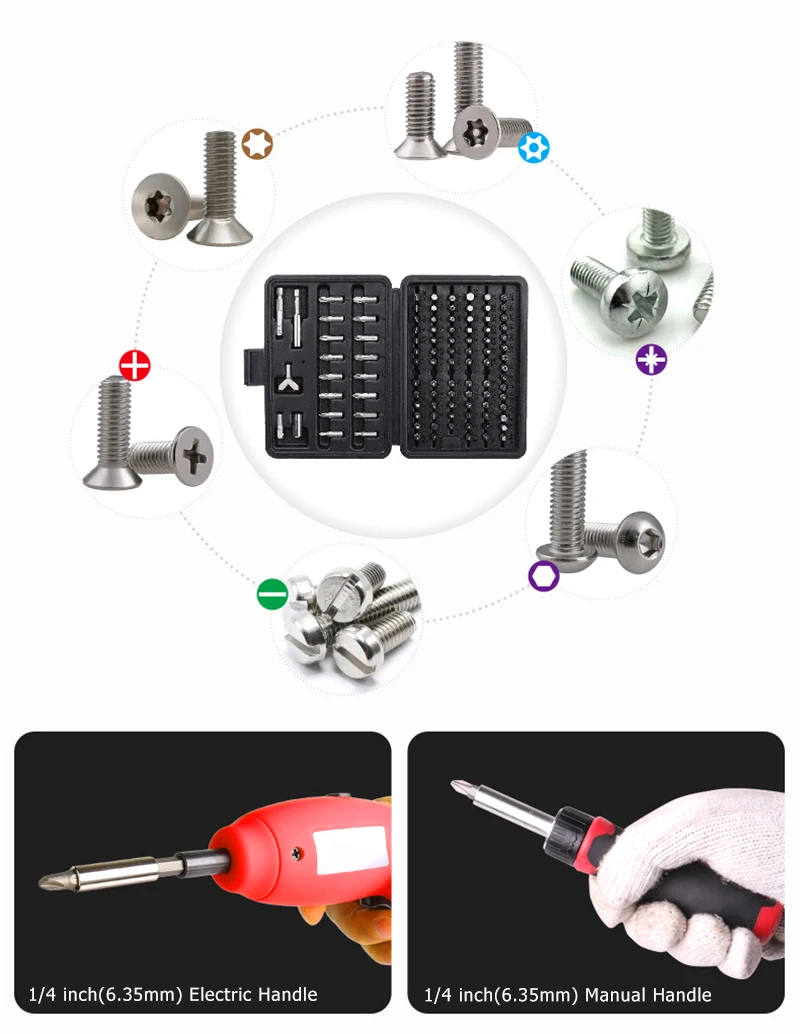 1/4 inch(6.35mm) Electric Handle

1/4 inch(6.35mm) Manual Handle