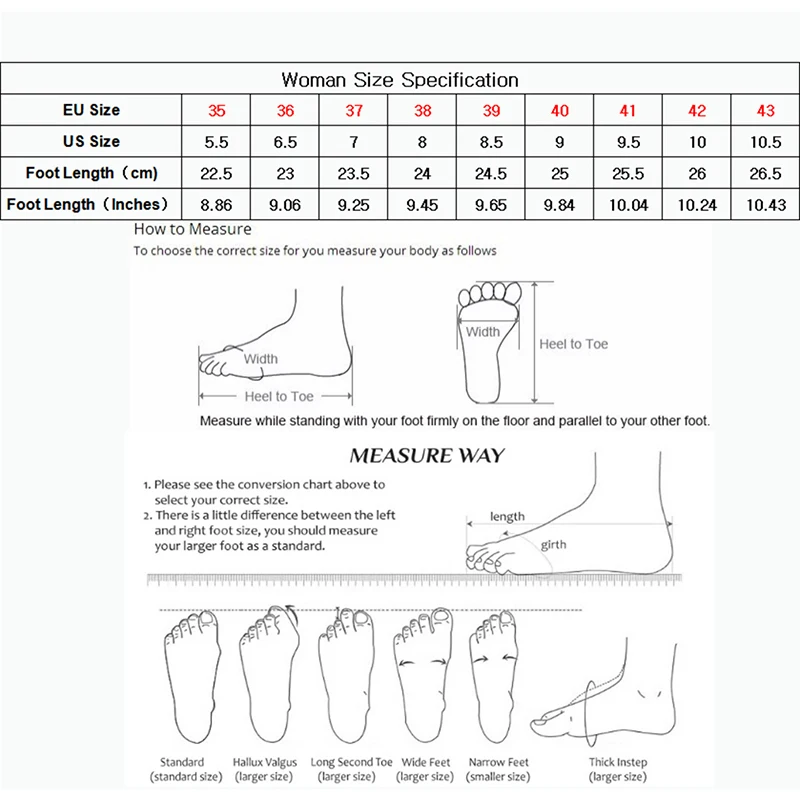 Woman Size Specification

| EU Size | 35 | 36 | 37 | 38 | 39 | 40 | 41 | 42 | 43 |
|---|---|---|---|---|---|---|---|---|---|
| US Size | 5.5 | 6.5 | 7 | 8 | 8.5 | 9 | 9.5 | 10 | 10.5 |
| Foot Length（cm） | 22.5 | 23 | 23.5 | 24 | 24.5 | 25 | 25.5 | 26 | 26.5 |
| Foot Length（Inches） | 8.86 | 9.06 | 9.25 | 9.45 | 9.65 | 9.84 | 10.04 | 10.24 | 10.43 |

How to Measure
To choose the correct size for you measure your body as follows

Width
Heel to Toe
Width
Heel to Toe

Measure while standing with your foot firmly on the floor and parallel to your other foot.

MEASURE WAY

1. Please see the conversion chart above to select your correct size.
2. There is a little difference between the left and right foot size, you should measure your larger foot as a standard.

length
girth

Standard (standard size)
Hallux Valgus (larger size)
Long Second Toe (larger size)
Wide Feet (larger size)
Narrow Feet (smaller size)
Thick Instep (larger size)