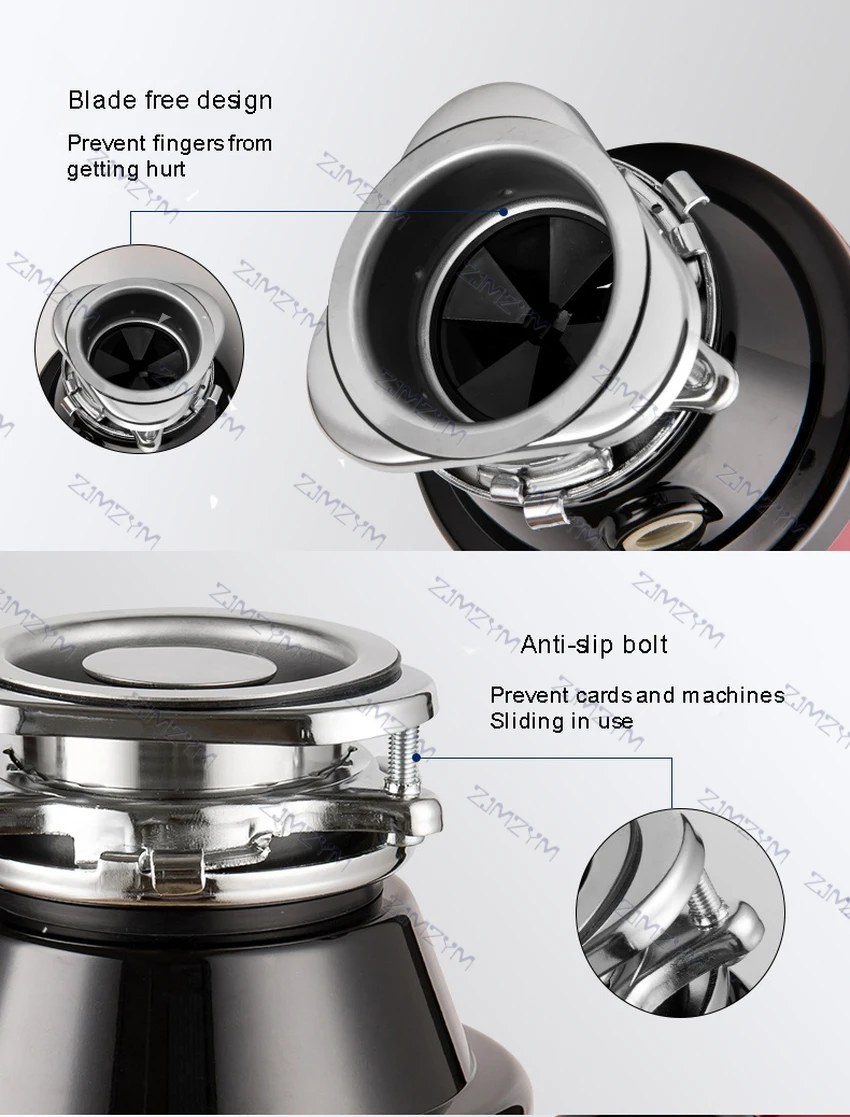 Blade free design

Prevent fingers from getting hurt

Anti-slip bolt

Prevent cards and machines Sliding in use

ZJMZYM