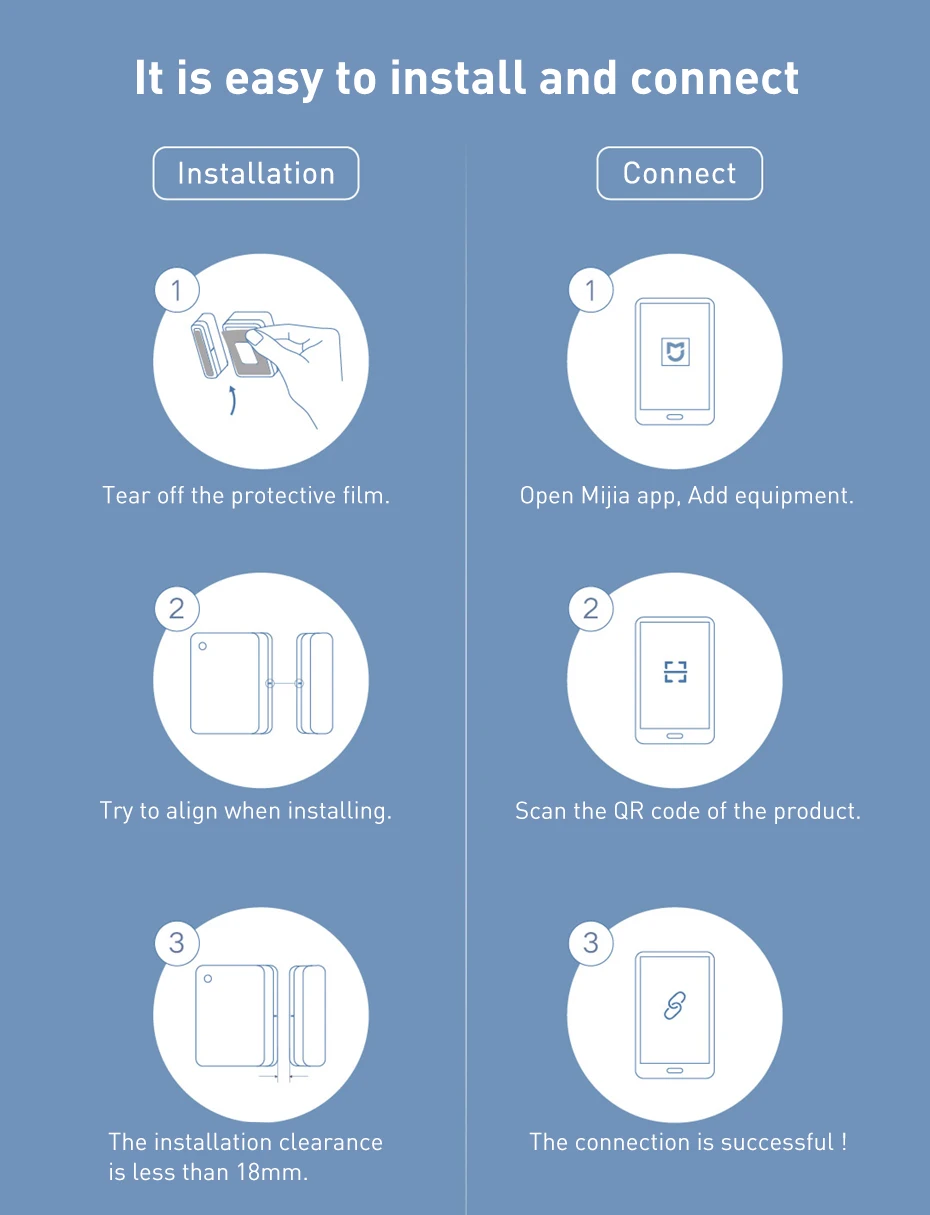 It is easy to install and connect

Installation

1

Tear off the protective film.

2

Try to align when installing.

3

The installation clearance is less than 18mm.

Connect

1

Open Mijia app, Add equipment.

2

Scan the QR code of the product.

3

The connection is successful !