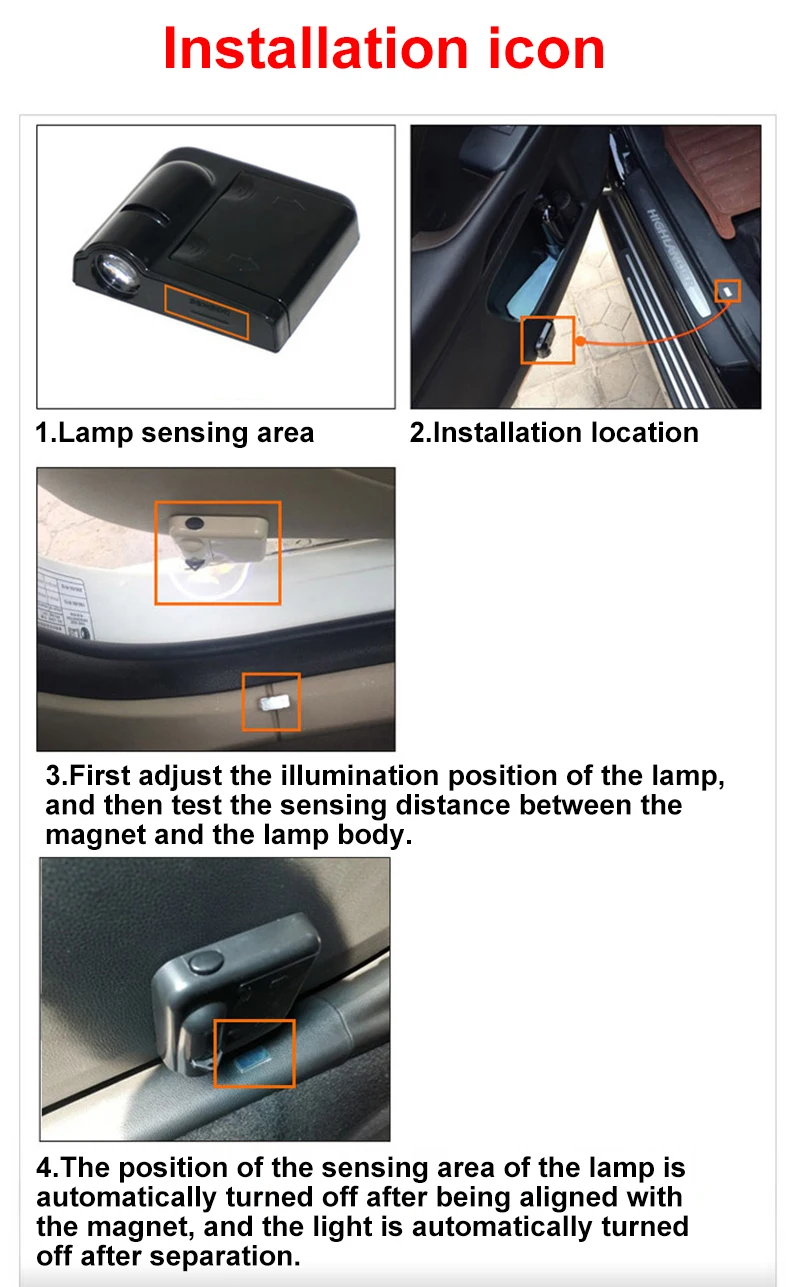 Installation icon

1.Lamp sensing area

2.Installation location

3.First adjust the illumination position of the lamp, and then test the sensing distance between the magnet and the lamp body.

4.The position of the sensing area of the lamp is automatically turned off after being aligned with the magnet, and the light is automatically turned off after separation.