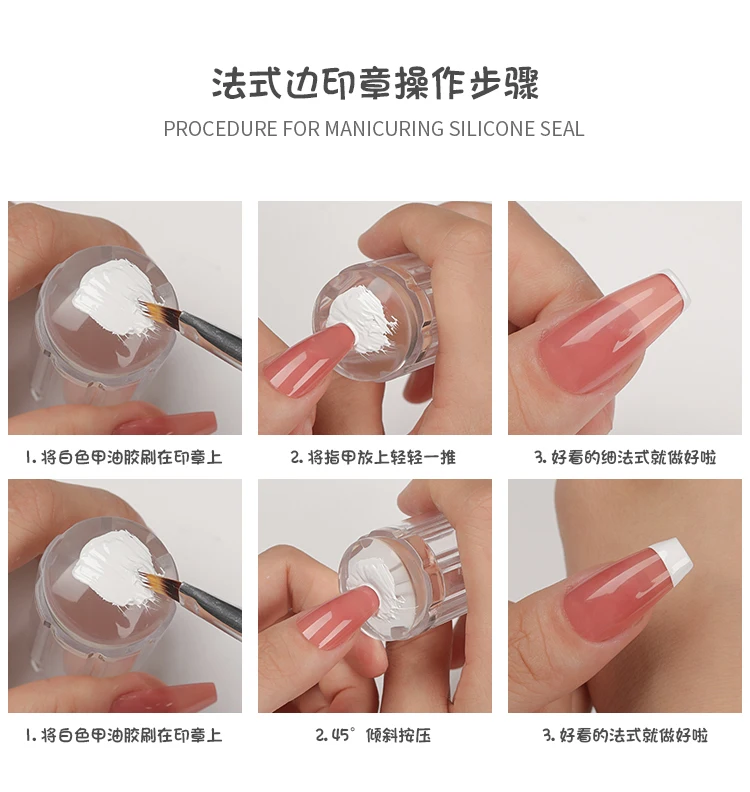 法式边印章操作步骤

PROCEDURE FOR MANICURING SILICONE SEAL

1. 将白色甲油胶刷在印章上

2. 将指甲放上轻轻一推

3. 好看的细法式就做好啦

1. 将白色甲油胶刷在印章上

2. 45° 倾斜按压

3. 好看的法式就做好啦