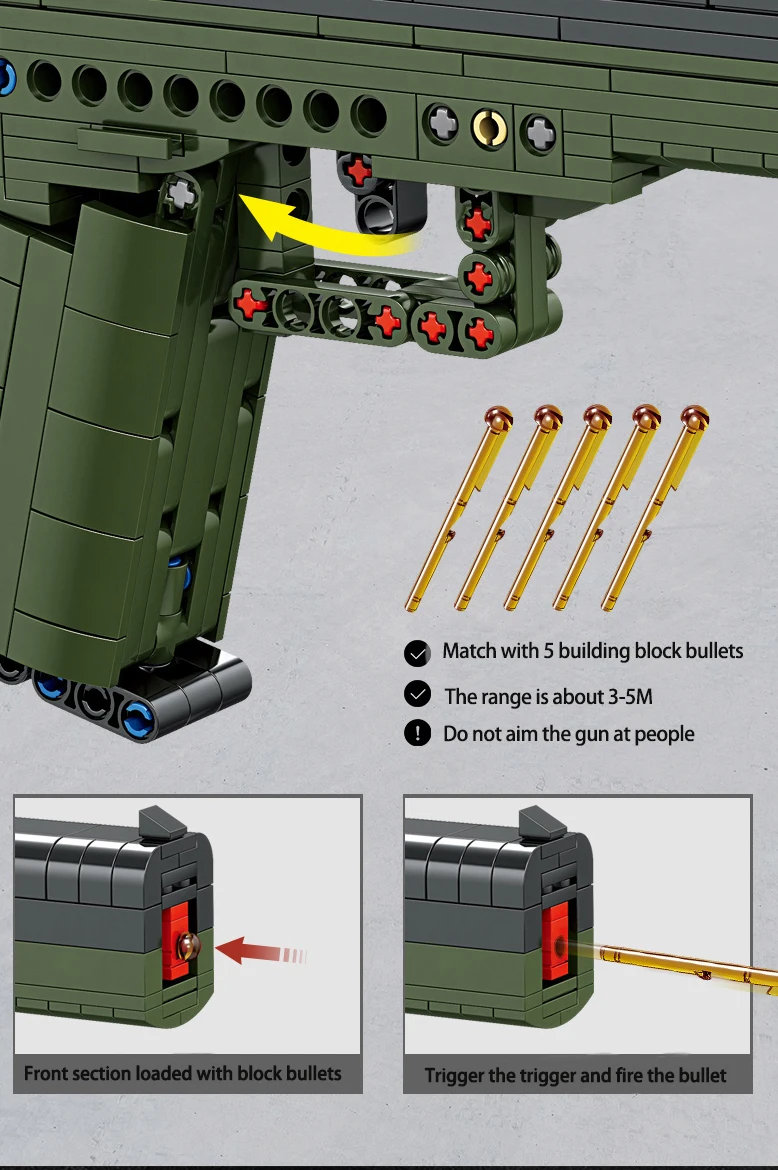 Match with 5 building block bullets

The range is about 3-5M

Do not aim the gun at people

Front section loaded with block bullets

Trigger the trigger and fire the bullet