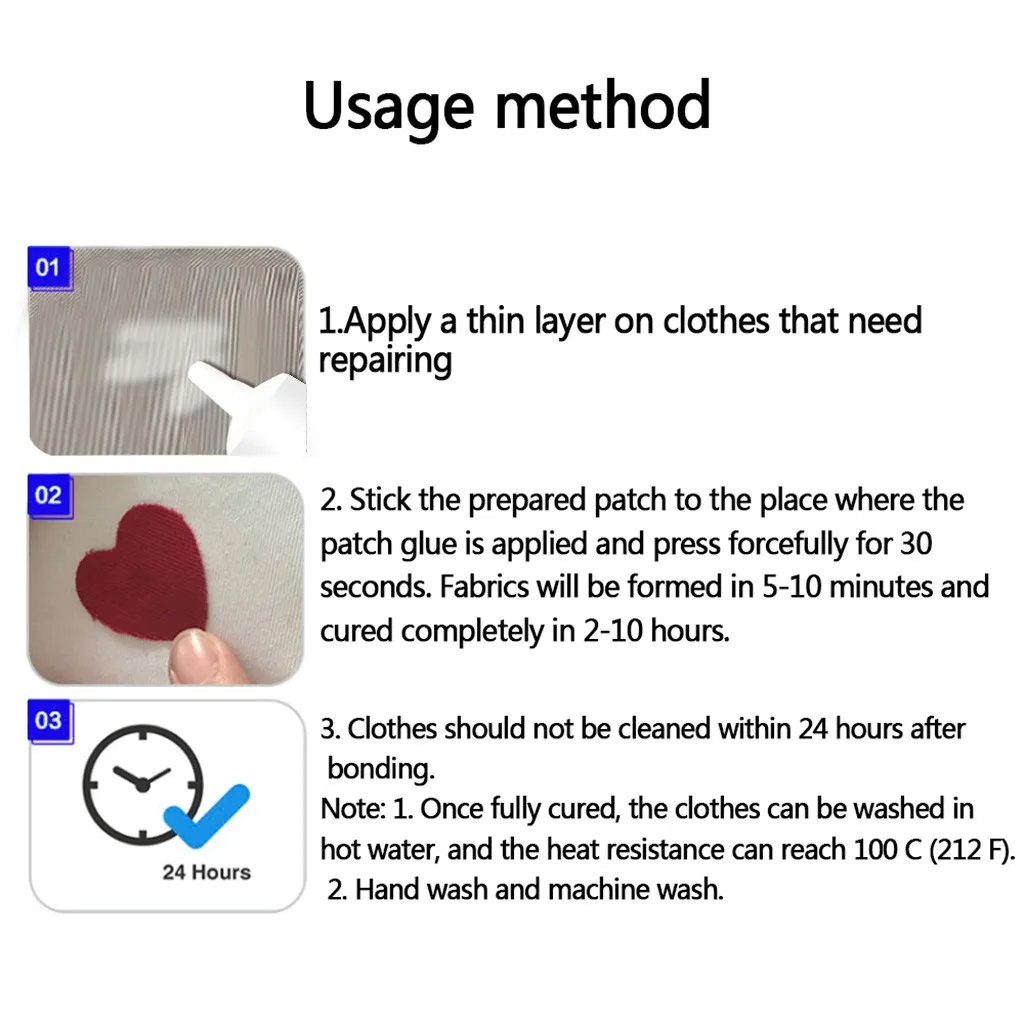 Usage method

01

1.Apply a thin layer on clothes that need repairing

02

2. Stick the prepared patch to the place where the patch glue is applied and press forcefully for 30 seconds. Fabrics will be formed in 5-10 minutes and cured completely in 2-10 hours.

03

24 Hours

3. Clothes should not be cleaned within 24 hours after bonding.
Note: 1. Once fully cured, the clothes can be washed in hot water, and the heat resistance can reach 100 C (212 F).
2. Hand wash and machine wash.