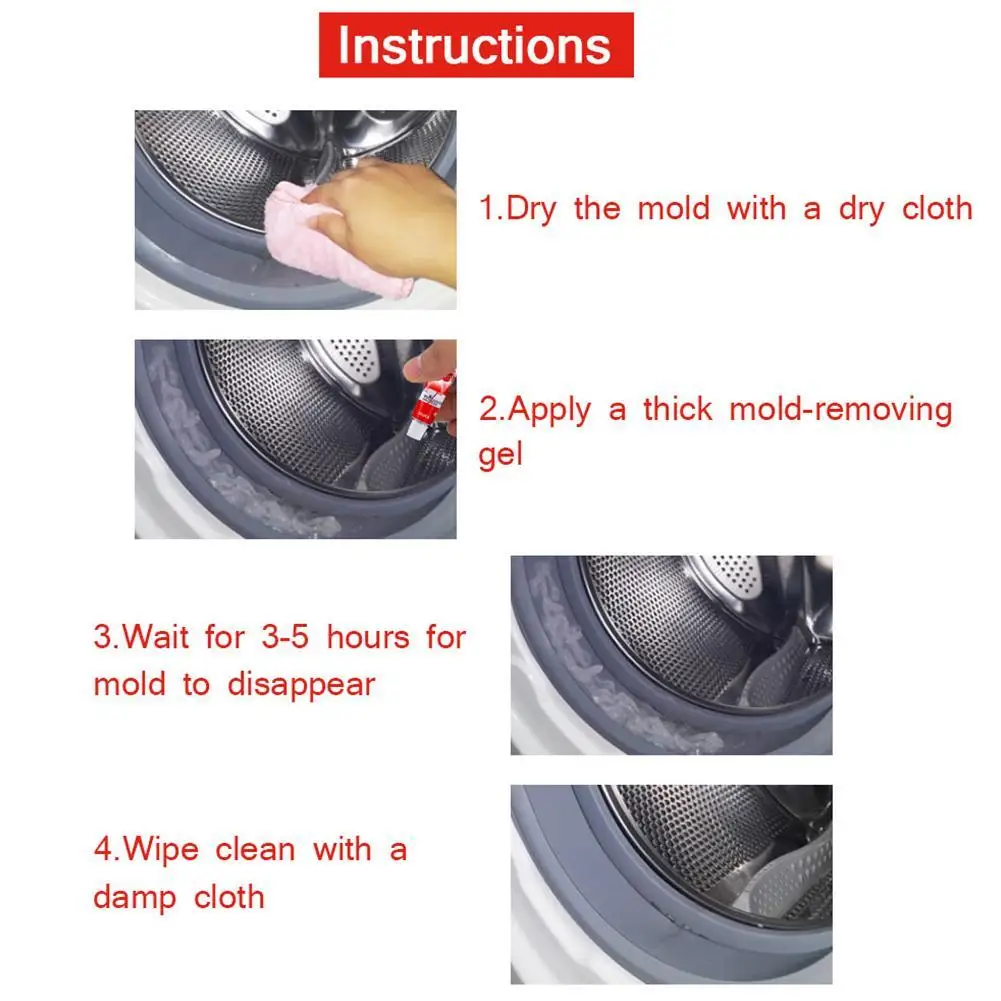 Instructions

1.Dry the mold with a dry cloth

2.Apply a thick mold-removing gel

3.Wait for 3-5 hours for mold to disappear

4.Wipe clean with a damp cloth