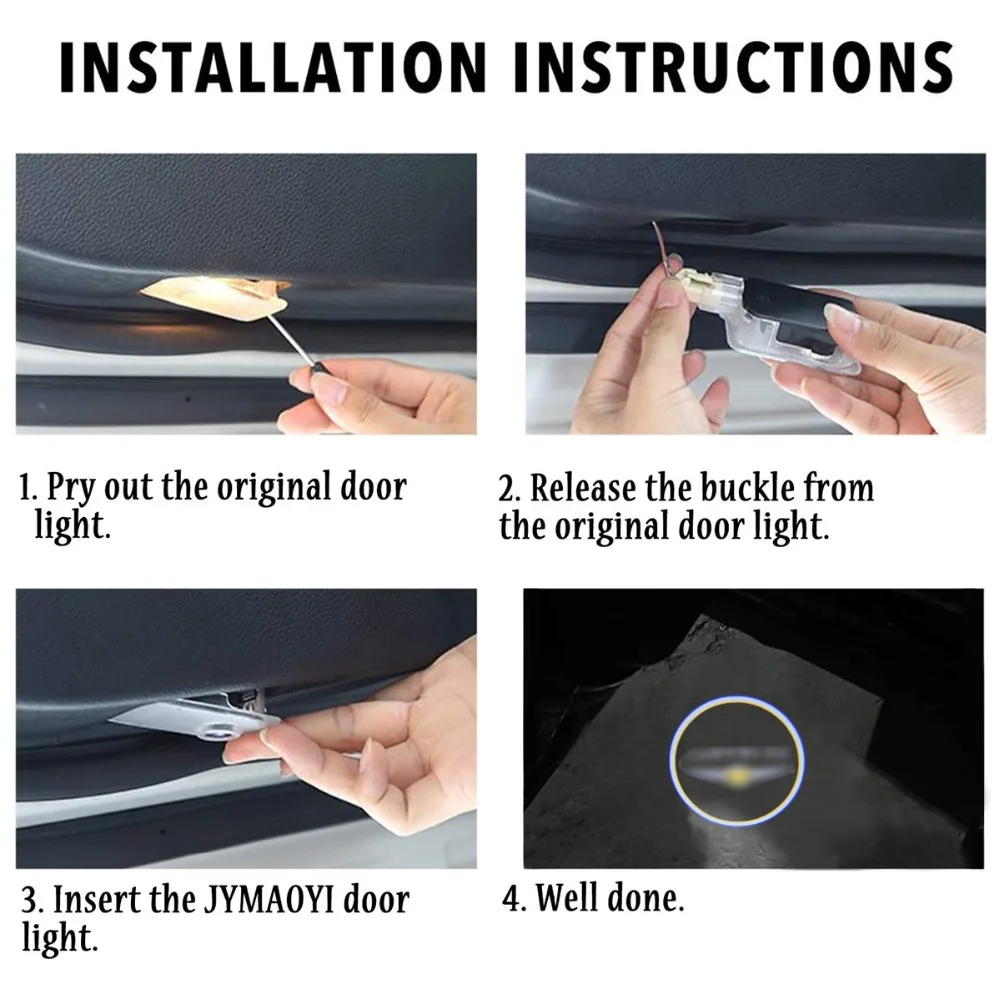 INSTALLATION INSTRUCTIONS

1. Pry out the original door light.

2. Release the buckle from the original door light.

3. Insert the JYMAOYI door light.

4. Well done.