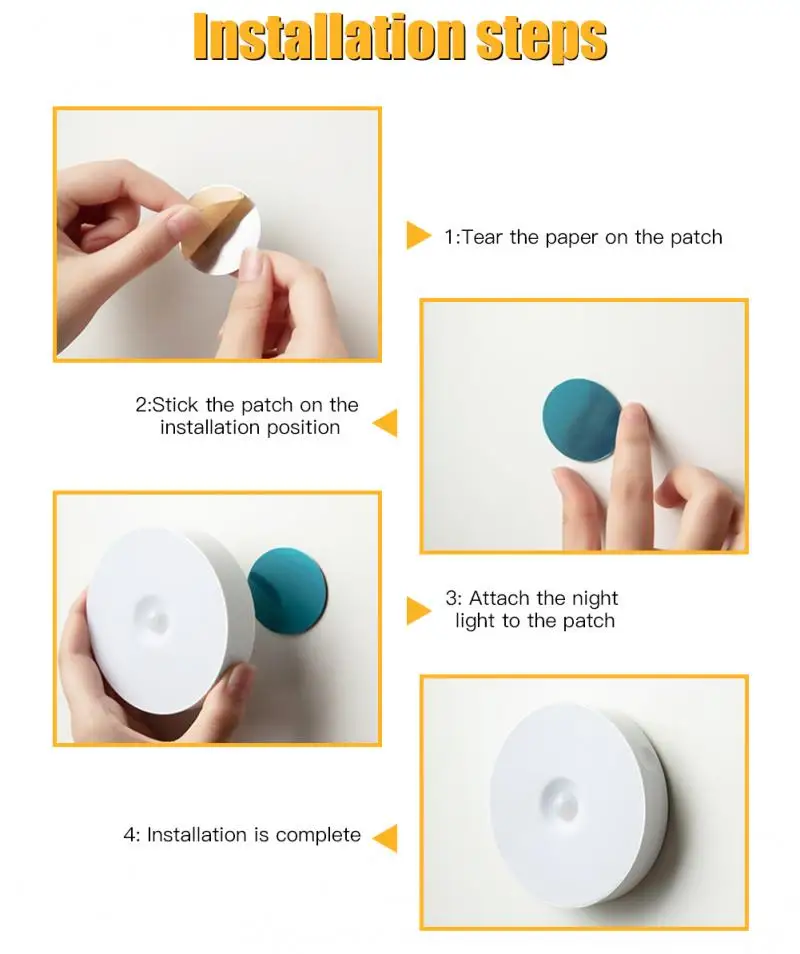 Installation steps

1:Tear the paper on the patch

2:Stick the patch on the installation position

3: Attach the night light to the patch

4: Installation is complete