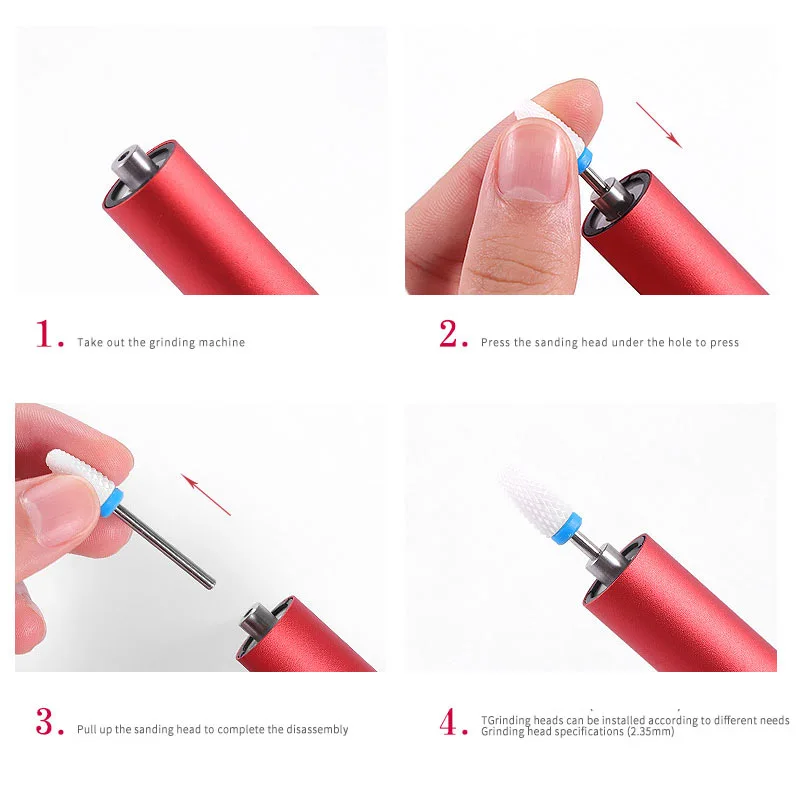 1. Take out the grinding machine

2. Press the sanding head under the hole to press

3. Pull up the sanding head to complete the disassembly

4. TGrinding heads can be installed according to different needs
Grinding head specifications (2.35mm)