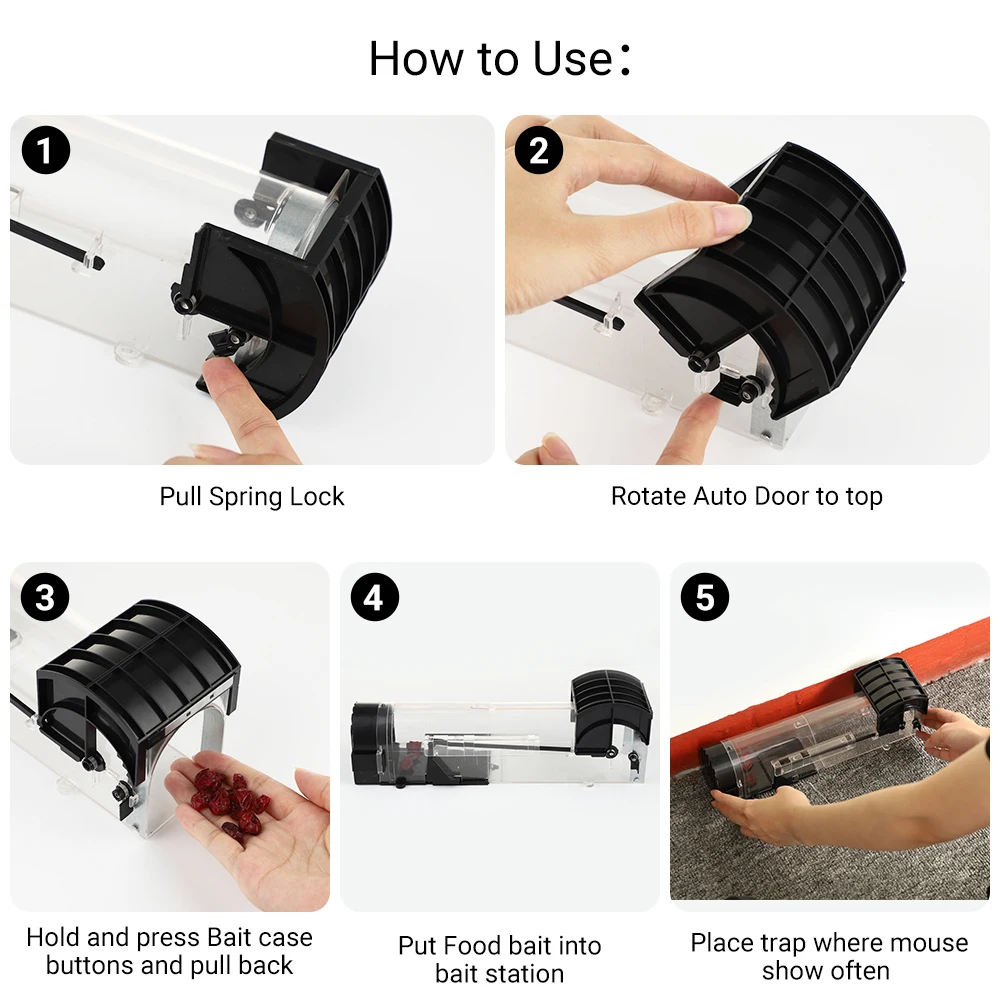 How to Use：

1

Pull Spring Lock

2

Rotate Auto Door to top

3

Hold and press Bait case buttons and pull back

4

Put Food bait into bait station

5

Place trap where mouse show often