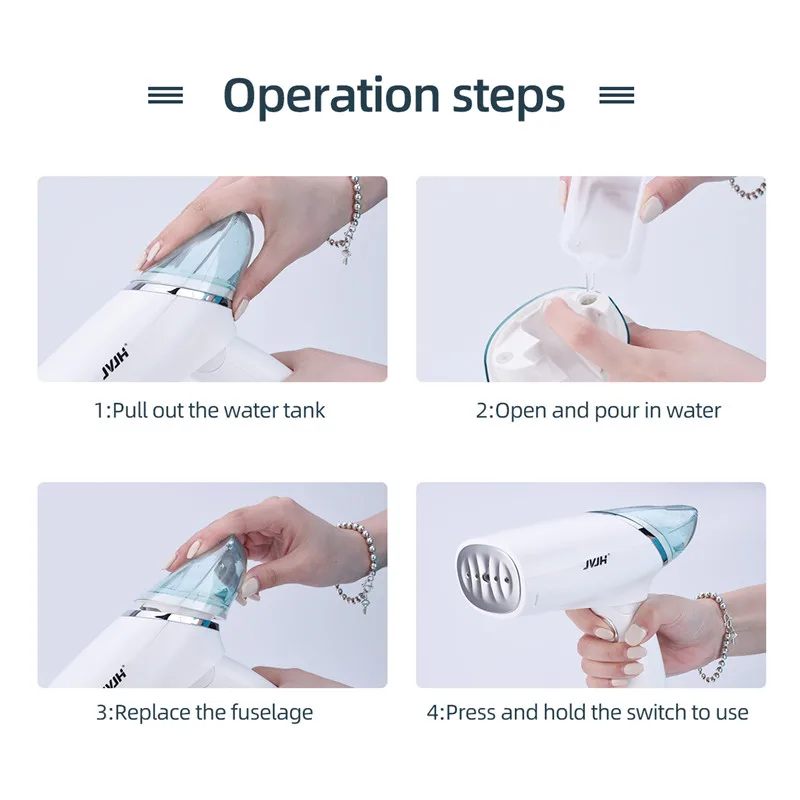 Operation steps

JVJH

1:Pull out the water tank

2:Open and pour in water

JVJH

3:Replace the fuselage

JVJH

4:Press and hold the switch to use