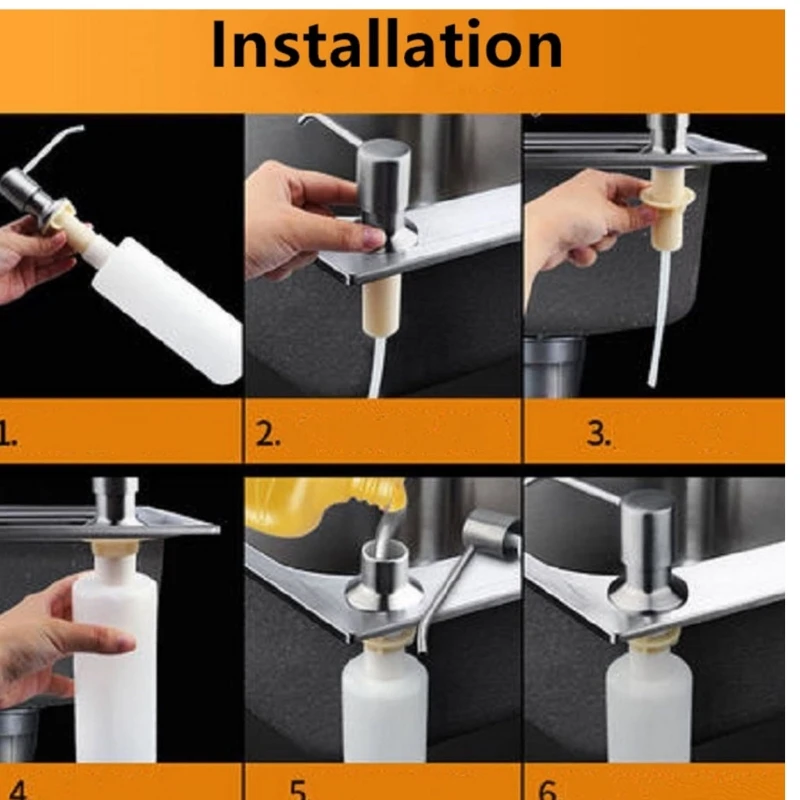 Installation

1.

2.

3.

4.

5.

6.