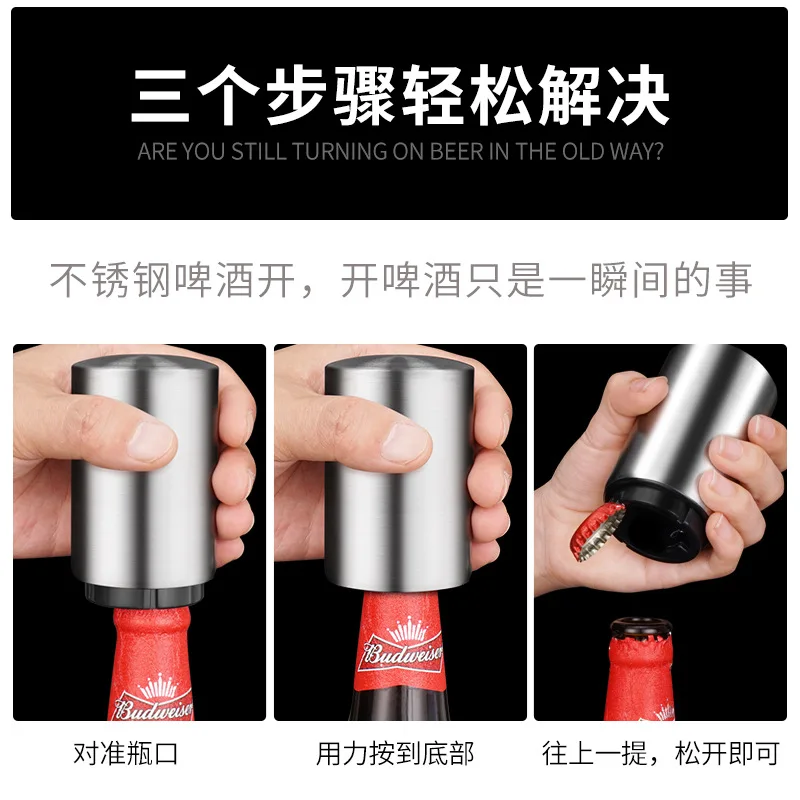 三个步骤轻松解决
ARE YOU STILL TURNING ON BEER IN THE OLD WAY?

不锈钢啤酒开，开啤酒只是一瞬间的事

Budweiser

Budweiser

对准瓶口

用力按到底部

往上一提，松开即可