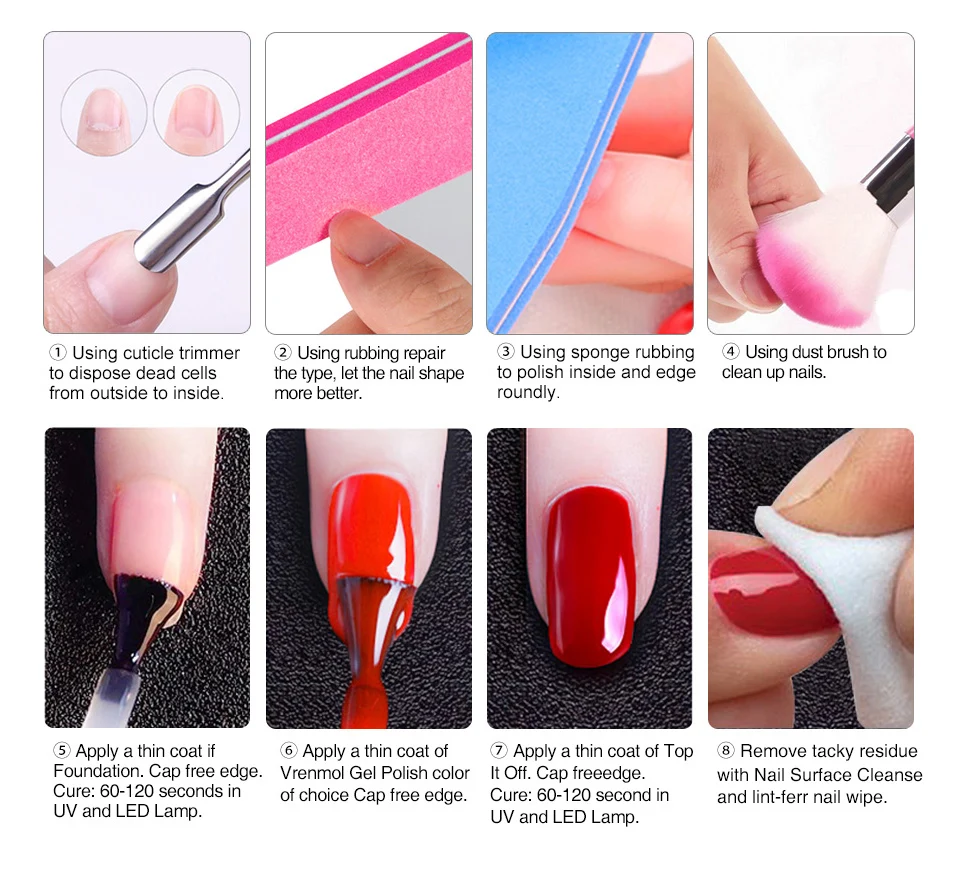 ① Using cuticle trimmer to dispose dead cells from outside to inside.

② Using rubbing repair the type, let the nail shape more better.

③ Using sponge rubbing to polish inside and edge roundly.

④ Using dust brush to clean up nails.

⑤ Apply a thin coat if Foundation. Cap free edge. Cure: 60-120 seconds in UV and LED Lamp.

⑥ Apply a thin coat of Vrenmol Gel Polish color of choice Cap free edge.

⑦ Apply a thin coat of Top It Off. Cap freeedge. Cure: 60-120 second in UV and LED Lamp.

⑧ Remove tacky residue with Nail Surface Cleanse and lint-ferr nail wipe.