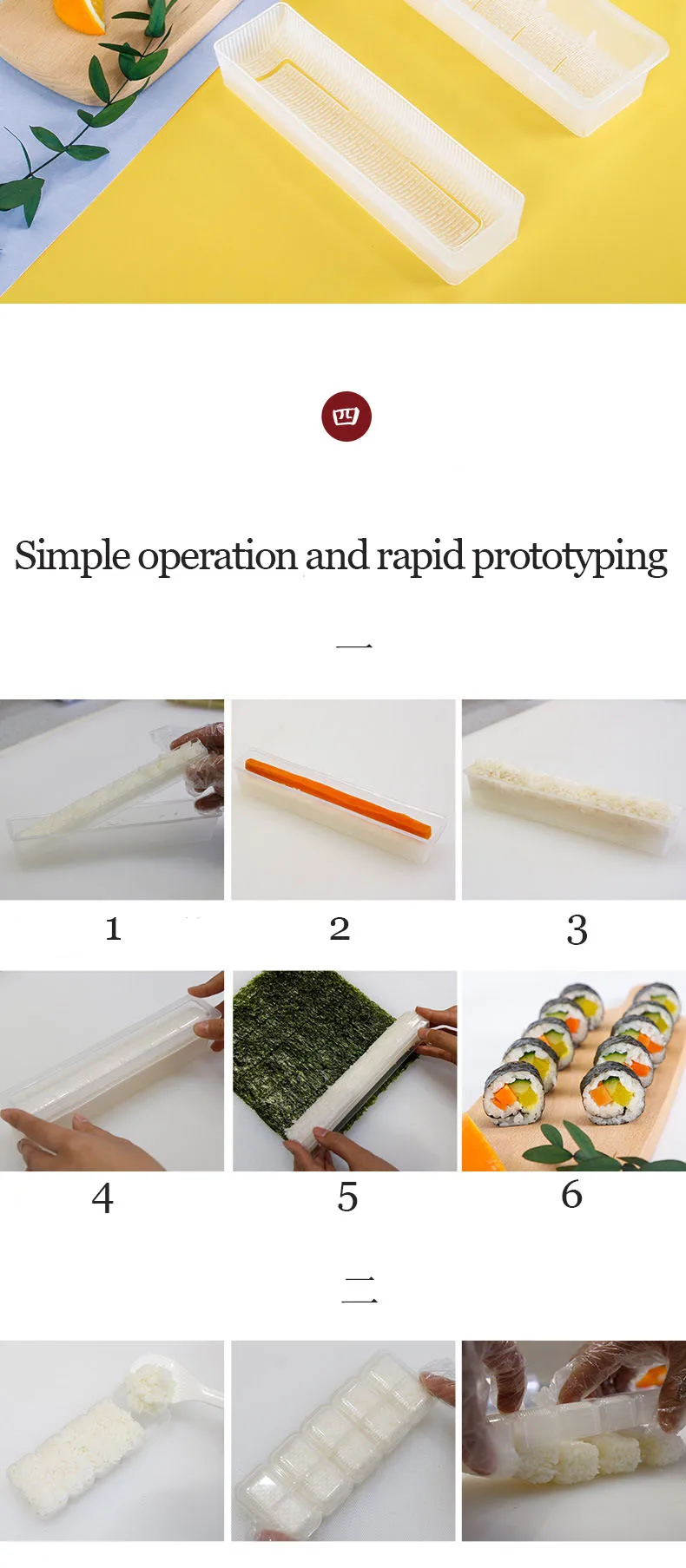 四

Simple operation and rapid prototyping

一

1

2

3

4

5

6

二