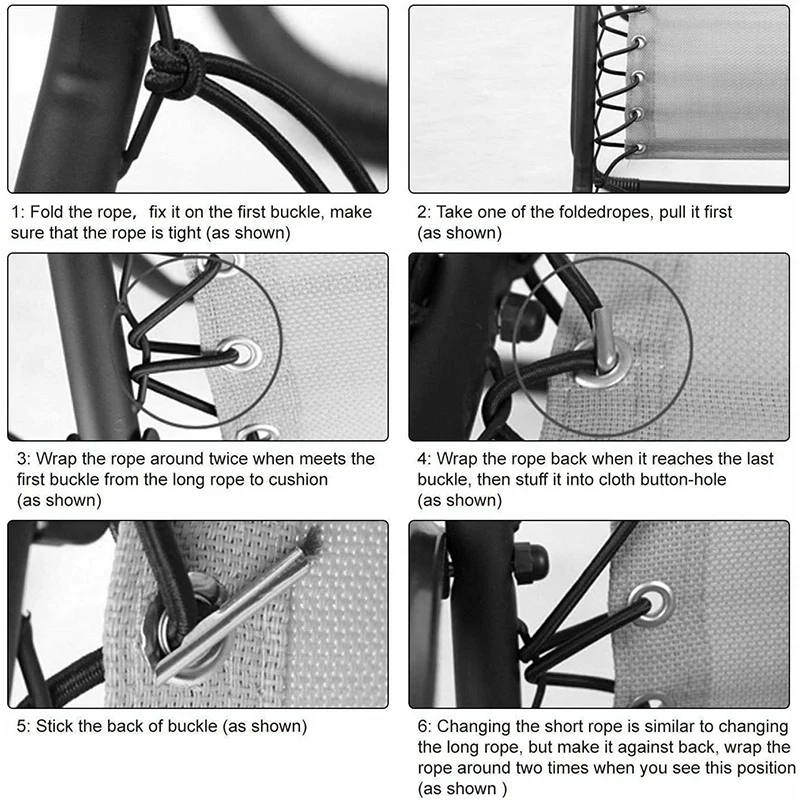 1: Fold the rope， fix it on the first buckle, make sure that the rope is tight (as shown)

2: Take one of the foldedropes, pull it first (as shown)

3: Wrap the rope around twice when meets the first buckle from the long rope to cushion (as shown)

4: Wrap the rope back when it reaches the last buckle, then stuff it into cloth button-hole (as shown)

5: Stick the back of buckle (as shown)

6: Changing the short rope is similar to changing the long rope, but make it against back, wrap the rope around two times when you see this position (as shown )