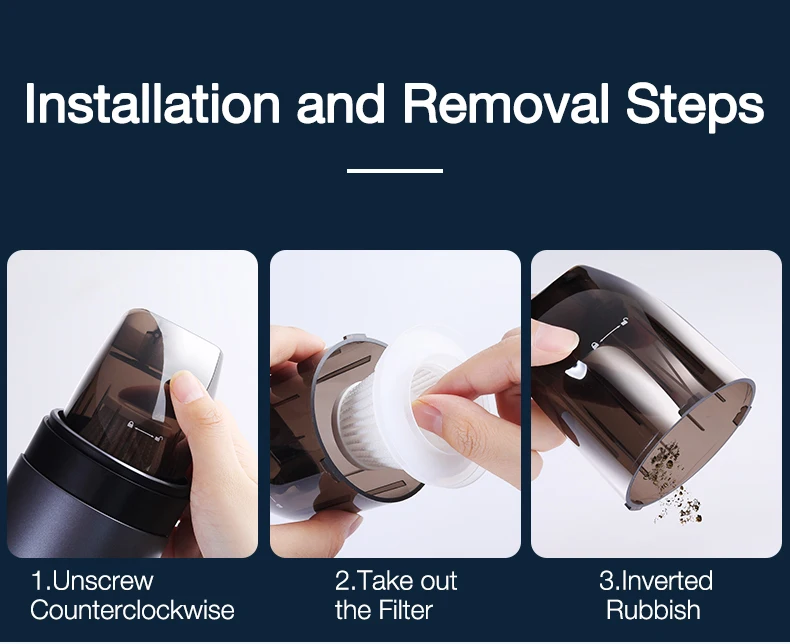 Installation and Removal Steps

1.Unscrew Counterclockwise

2.Take out the Filter

3.Inverted Rubbish