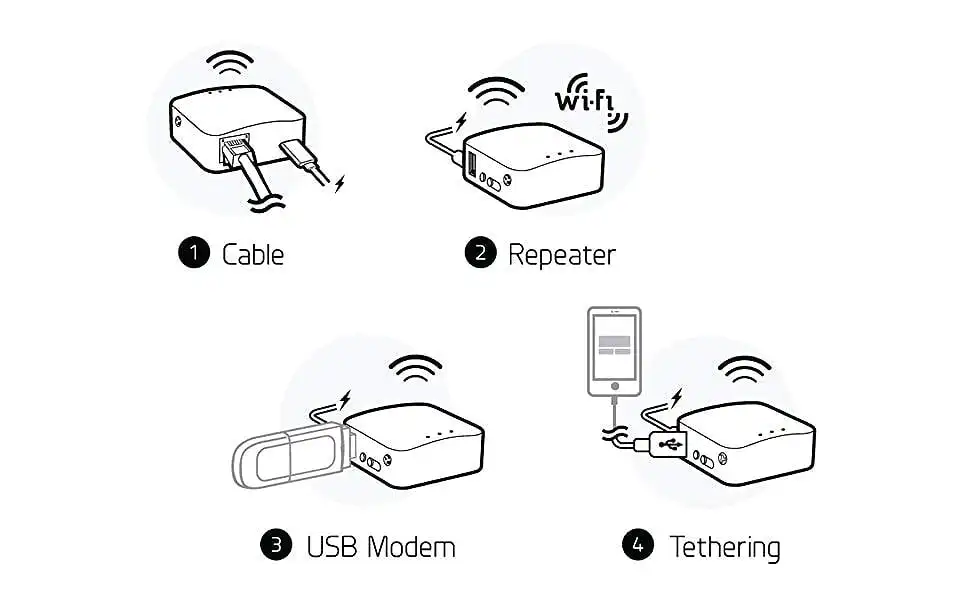 Wi-Fi

1 Cable

2 Repeater

3 USB Modem

4 Tethering