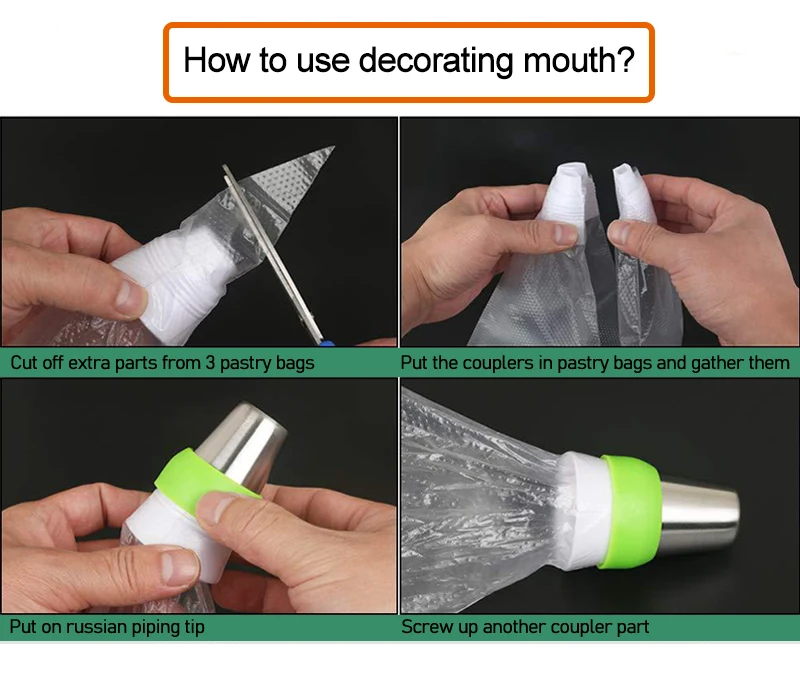 How to use decorating mouth?

Cut off extra parts from 3 pastry bags

Put the couplers in pastry bags and gather them

Put on russian piping tip

Screw up another coupler part