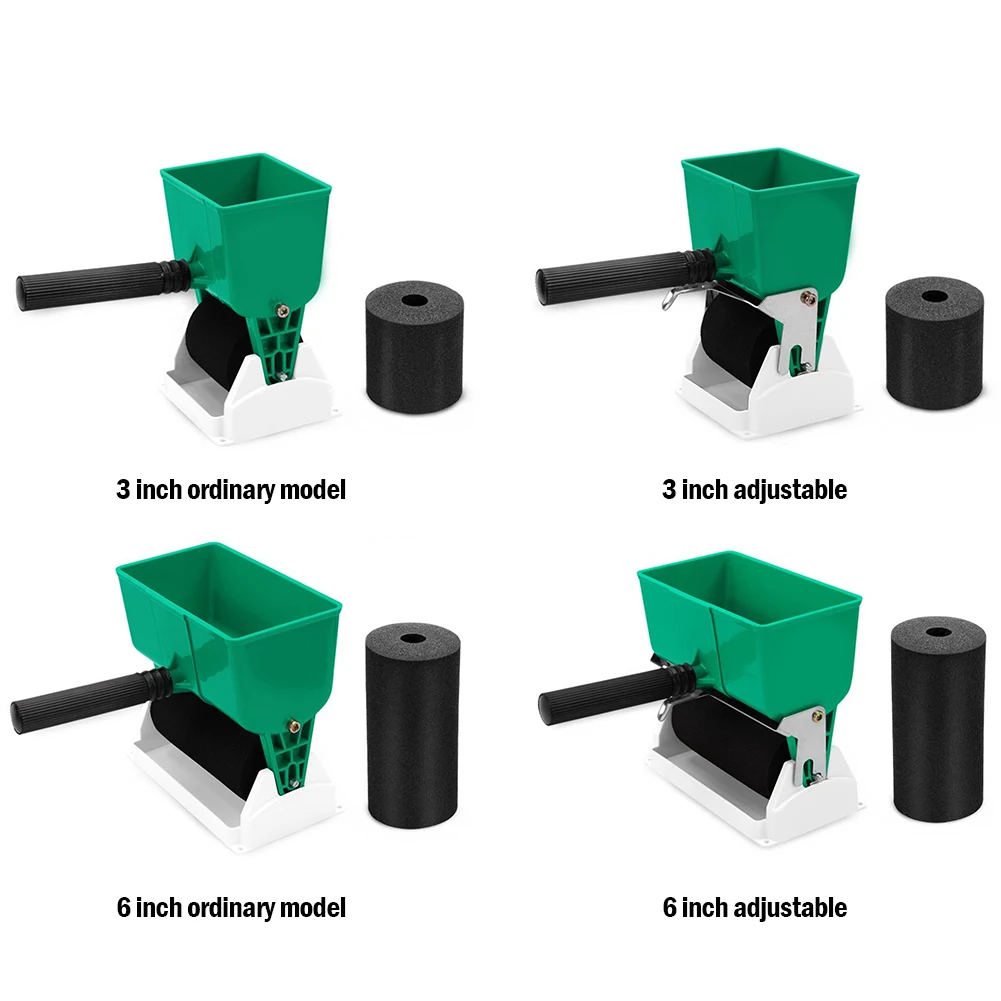 3 inch ordinary model

3 inch adjustable

6 inch ordinary model

6 inch adjustable