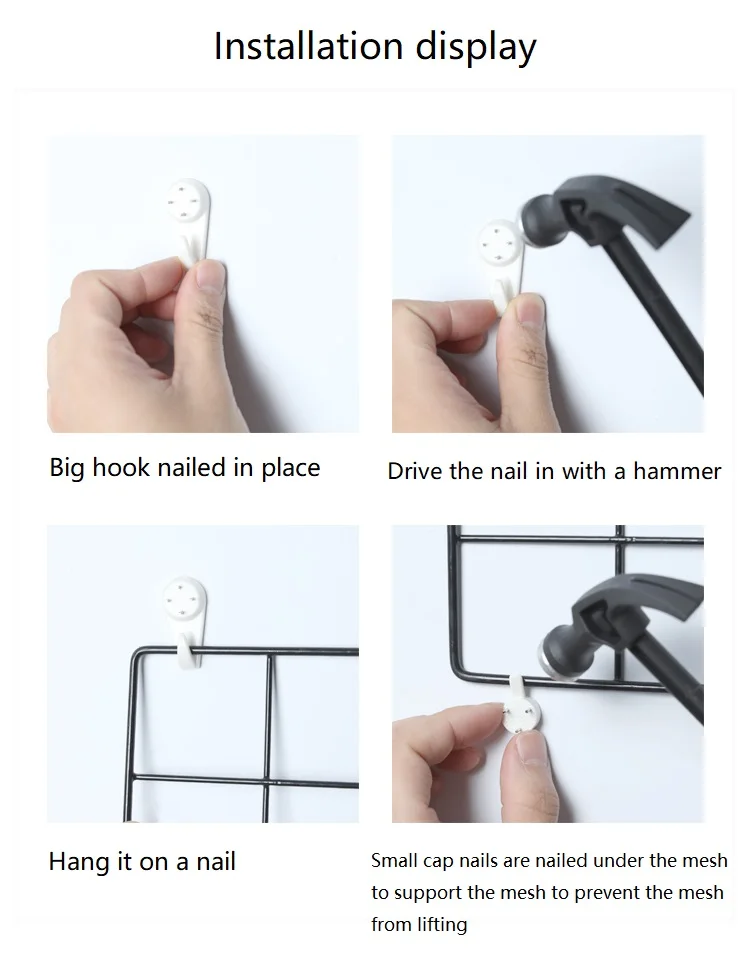 Installation display

Big hook nailed in place

Drive the nail in with a hammer

Hang it on a nail

Small cap nails are nailed under the mesh to support the mesh to prevent the mesh from lifting