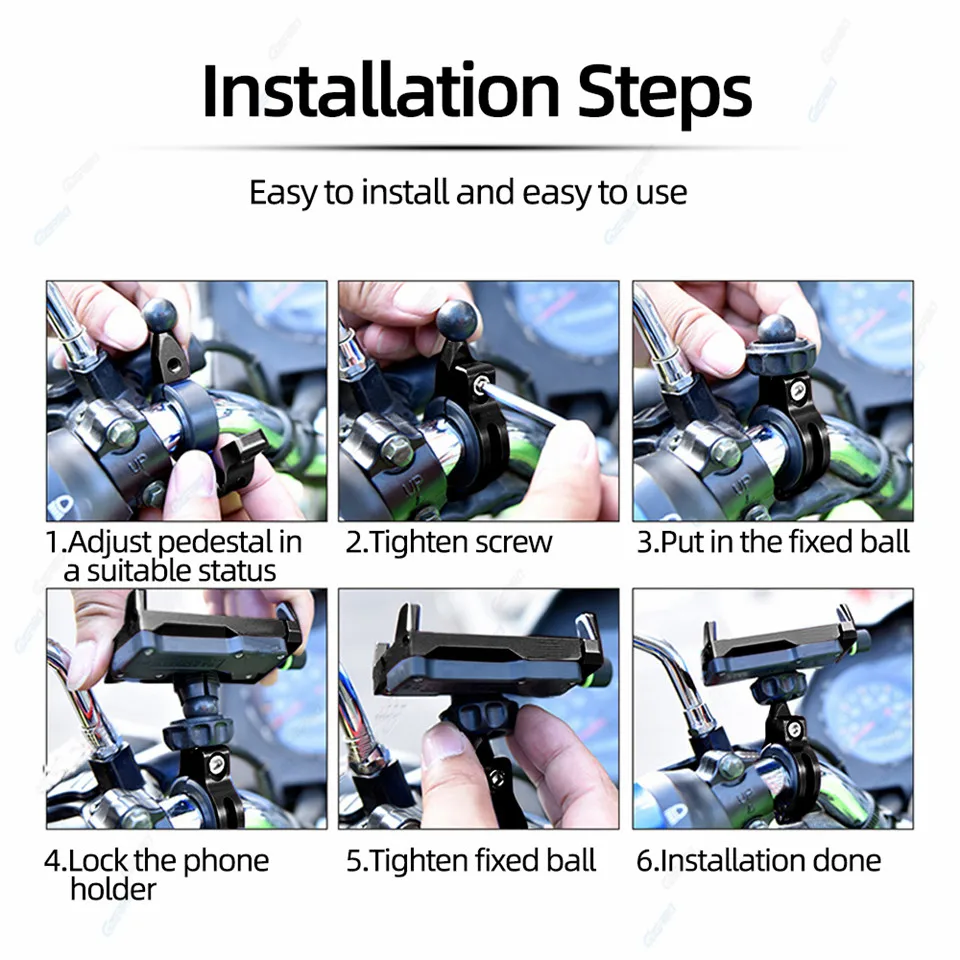 Installation Steps

Easy to install and easy to use

1.Adjust pedestal in a suitable status

2.Tighten screw

3.Put in the fixed ball

4.Lock the phone holder

5.Tighten fixed ball

6.Installation done