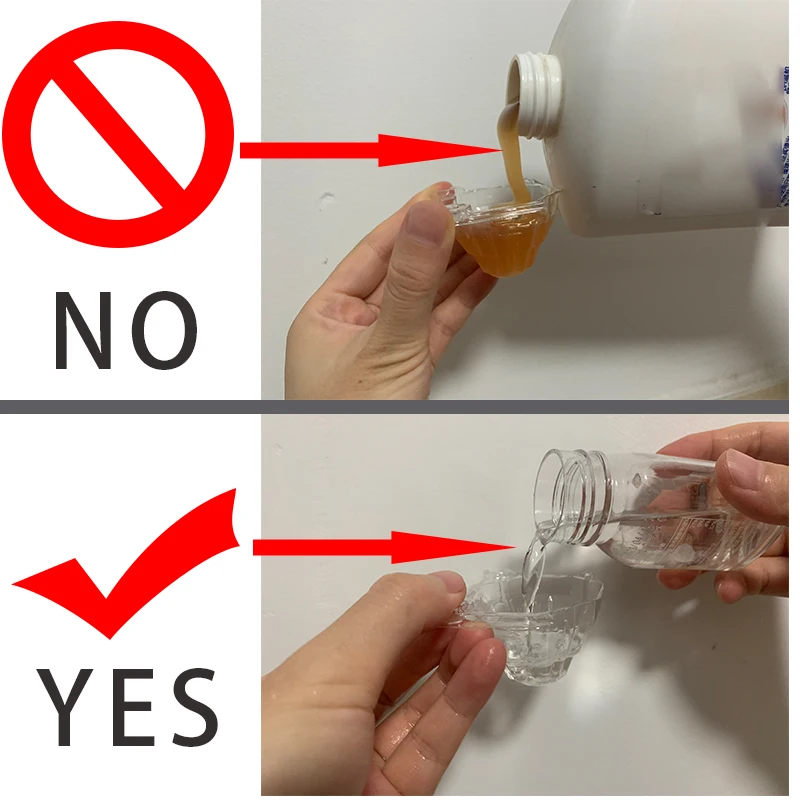 NO

YES