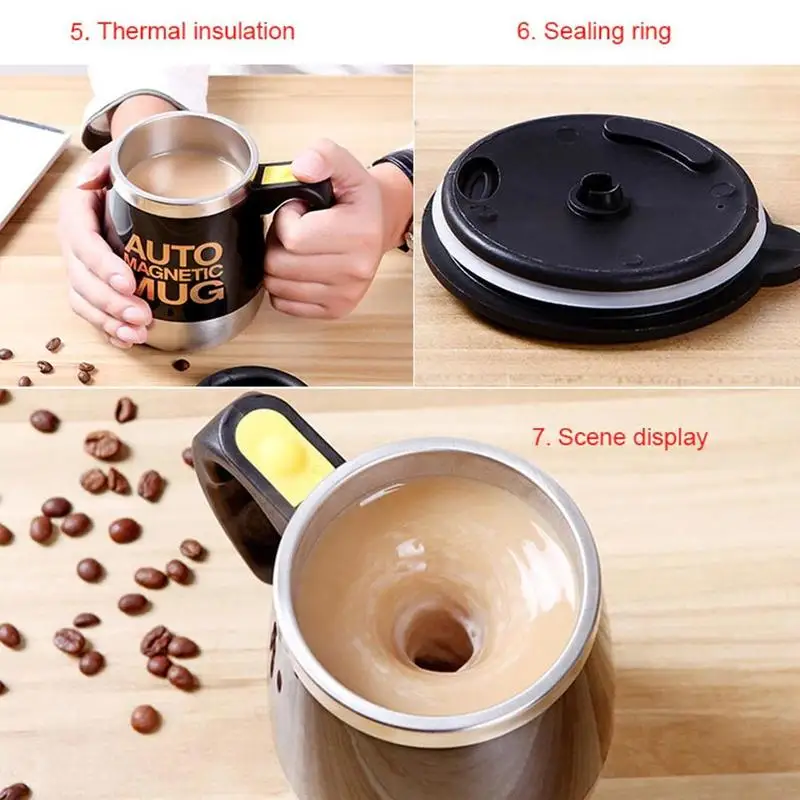 5. Thermal insulation

6. Sealing ring

AUTO MAGNETIC MUG

7. Scene display