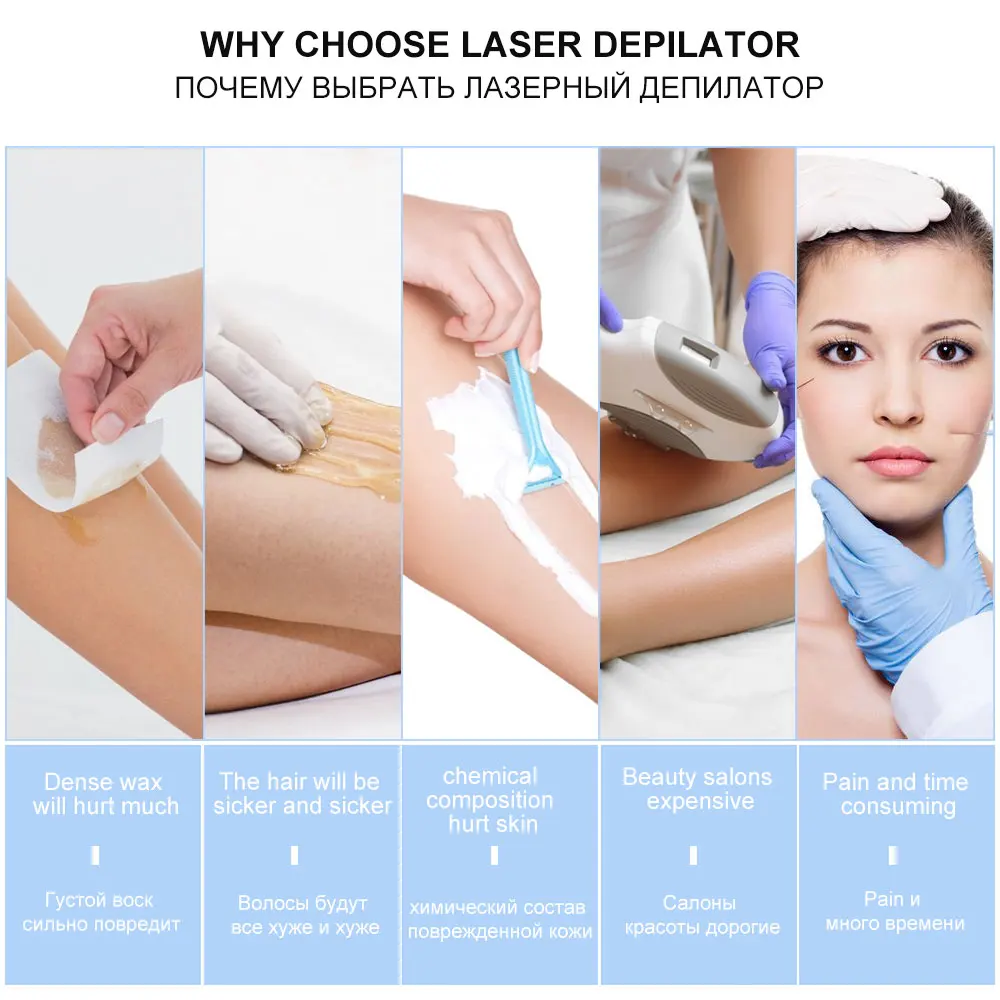 WHY CHOOSE LASER DEPILATOR
ПОЧЕМУ ВЫБРАТЬ ЛАЗЕРНЫЙ ДЕПИЛАТОР

Dense wax will hurt much

Густой воск сильно повредит

The hair will be sicker and sicker

Волосы будут все хуже и хуже

chemical composition hurt skin

химический состав поврежденной кожи

Beauty salons expensive

Салоны красоты дорогие

Pain and time consuming

Pain и много времени