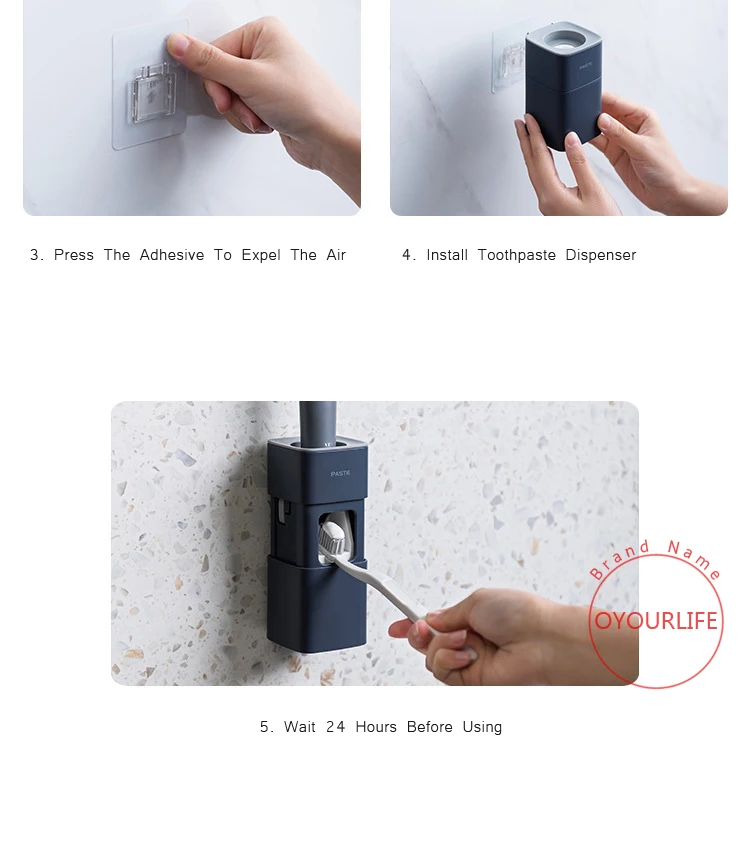 PASTE

3. Press The Adhesive To Expel The Air

4. Install Toothpaste Dispenser

PASTE

Brand Name

OYOURLIFE

5. Wait 24 Hours Before Using