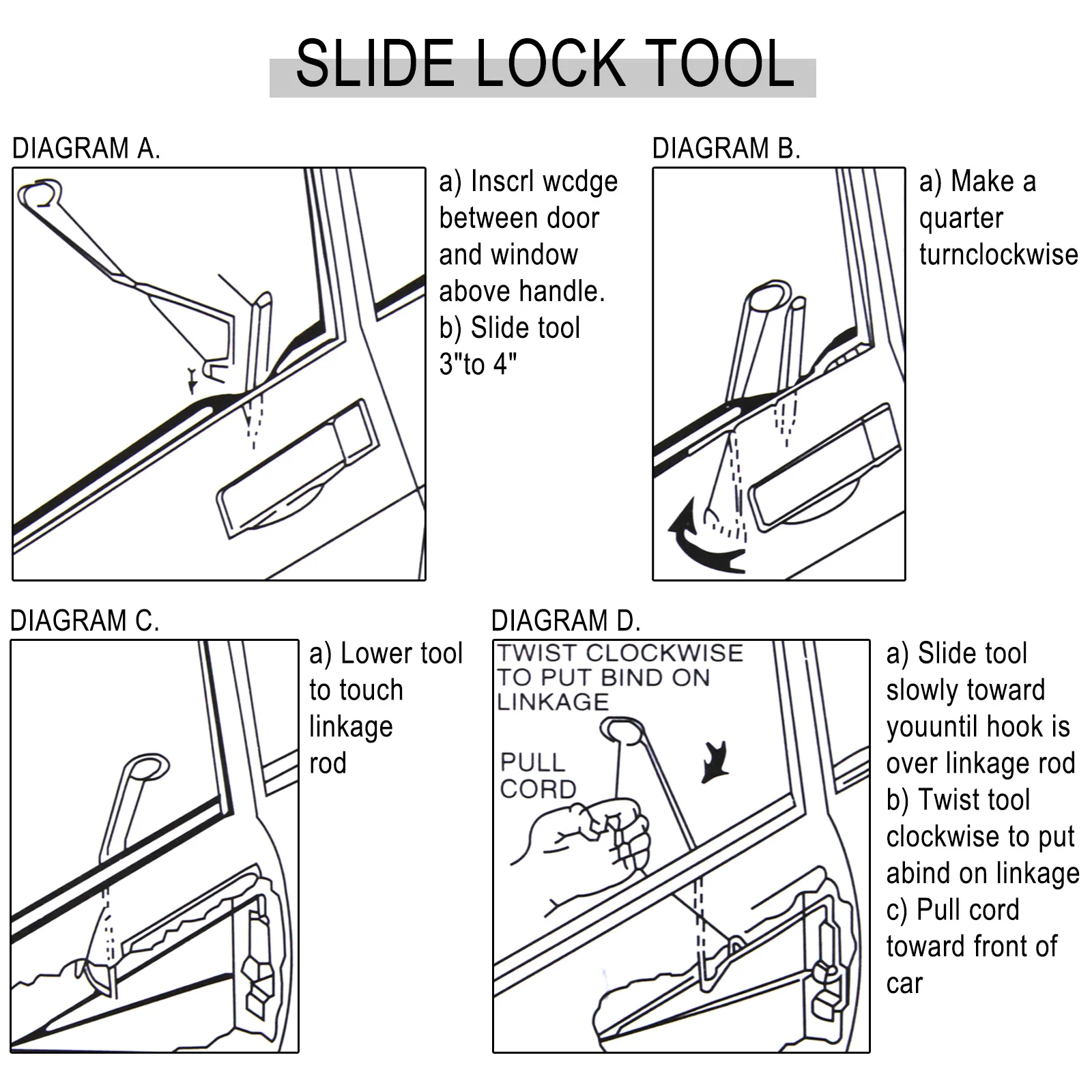 SLIDE LOCK TOOL

DIAGRAM A.

a) Inscrl wcdge between door and window above handle.
b) Slide tool 3"to 4"

DIAGRAM B.

a) Make a quarter turnclockwise

DIAGRAM C.

a) Lower tool to touch linkage rod

DIAGRAM D.

TWIST CLOCKWISE TO PUT BIND ON LINKAGE

PULL CORD

a) Slide tool slowly toward youuntil hook is over linkage rod
b) Twist tool clockwise to put abind on linkage
c) Pull cord toward front of car