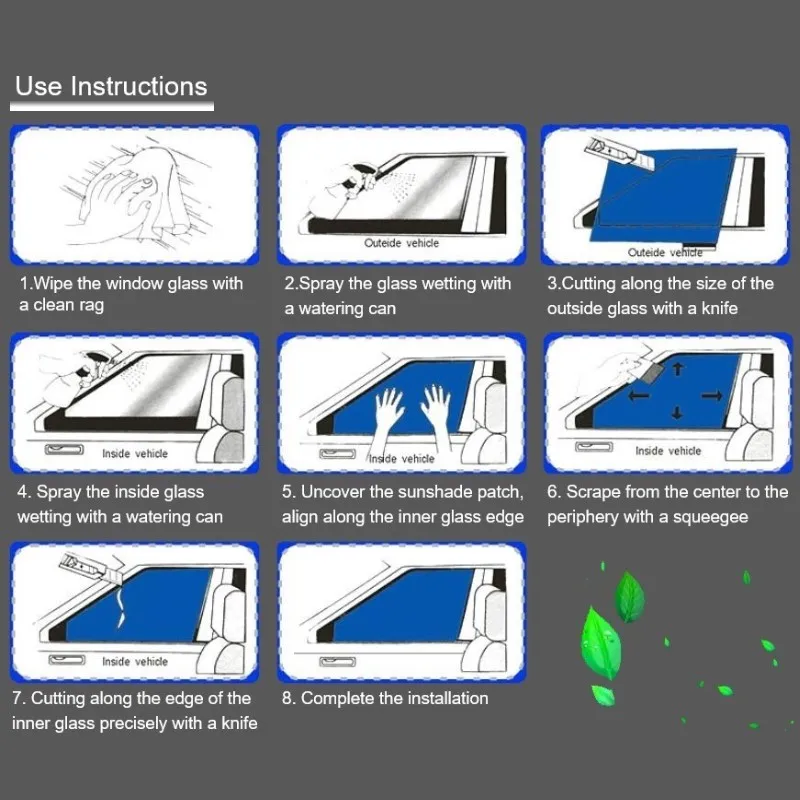 Use Instructions

1.Wipe the window glass with a clean rag

Outeide vehicle

2.Spray the glass wetting with a watering can

Outeide vehicle

3.Cutting along the size of the outside glass with a knife

Inside vehicle

4. Spray the inside glass wetting with a watering can

Inside vehicle

5. Uncover the sunshade patch, align along the inner glass edge

Inside vehicle

6. Scrape from the center to the periphery with a squeegee

Inside vehicle

7. Cutting along the edge of the inner glass precisely with a knife

8. Complete the installation