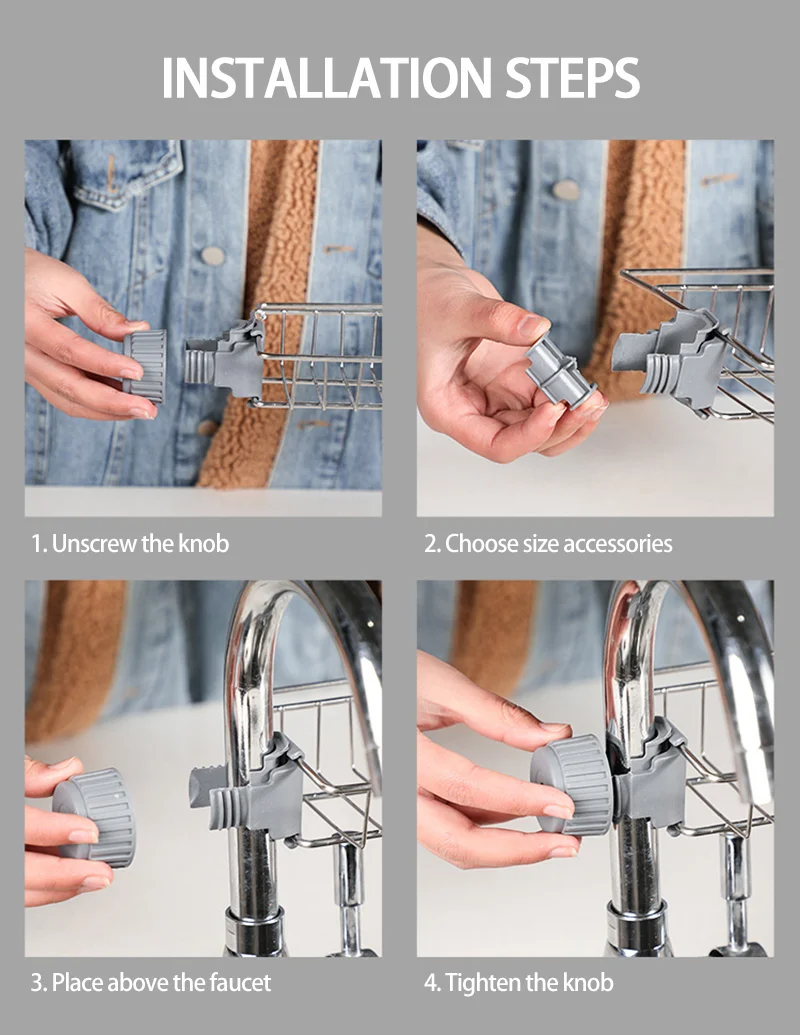 INSTALLATION STEPS

1. Unscrew the knob

2. Choose size accessories

3. Place above the faucet

4. Tighten the knob