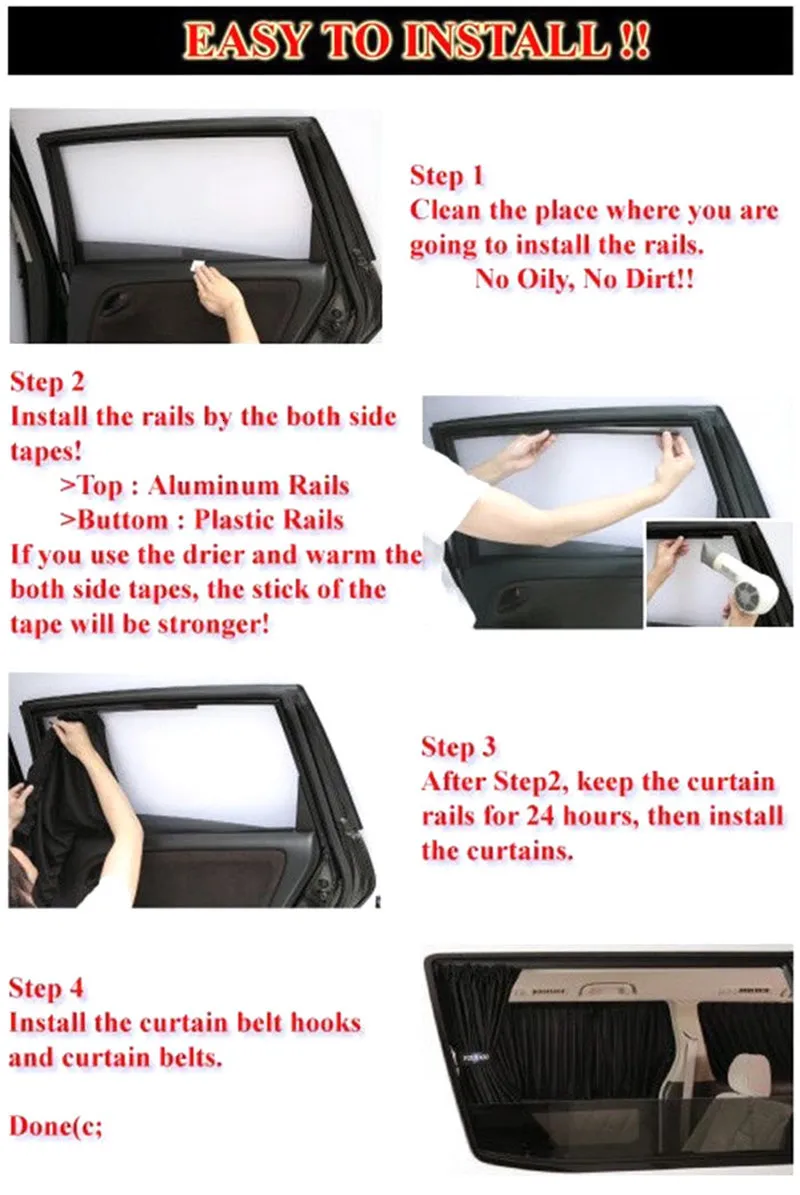 EASY TO INSTALL !!

Step 1
Clean the place where you are going to install the rails.
No Oily, No Dirt!!

Step 2
Install the rails by the both side tapes!
>Top : Aluminum Rails
>Buttom : Plastic Rails
If you use the drier and warm the both side tapes, the stick of the tape will be stronger!

Step 3
After Step2, keep the curtain rails for 24 hours, then install the curtains.

Step 4
Install the curtain belt hooks and curtain belts.

Done(c;