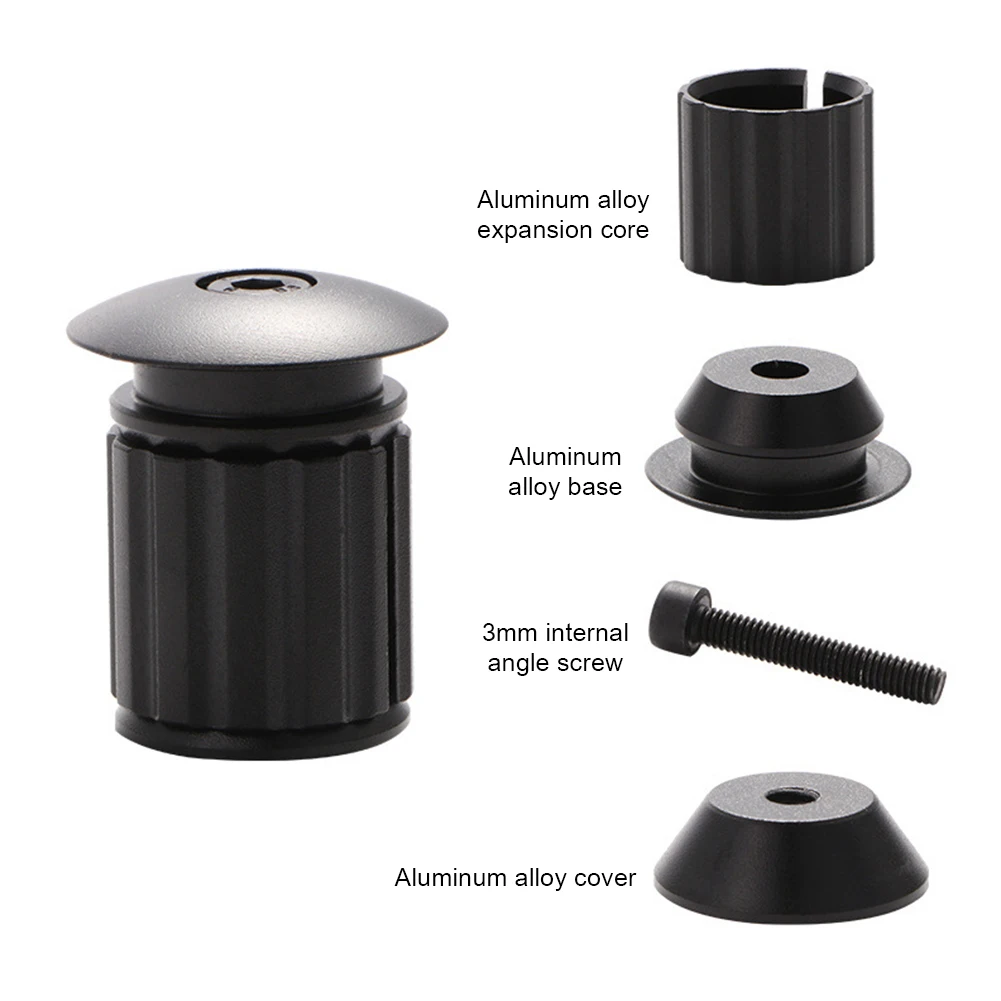 Aluminum alloy expansion core

Aluminum alloy base

3mm internal angle screw

Aluminum alloy cover