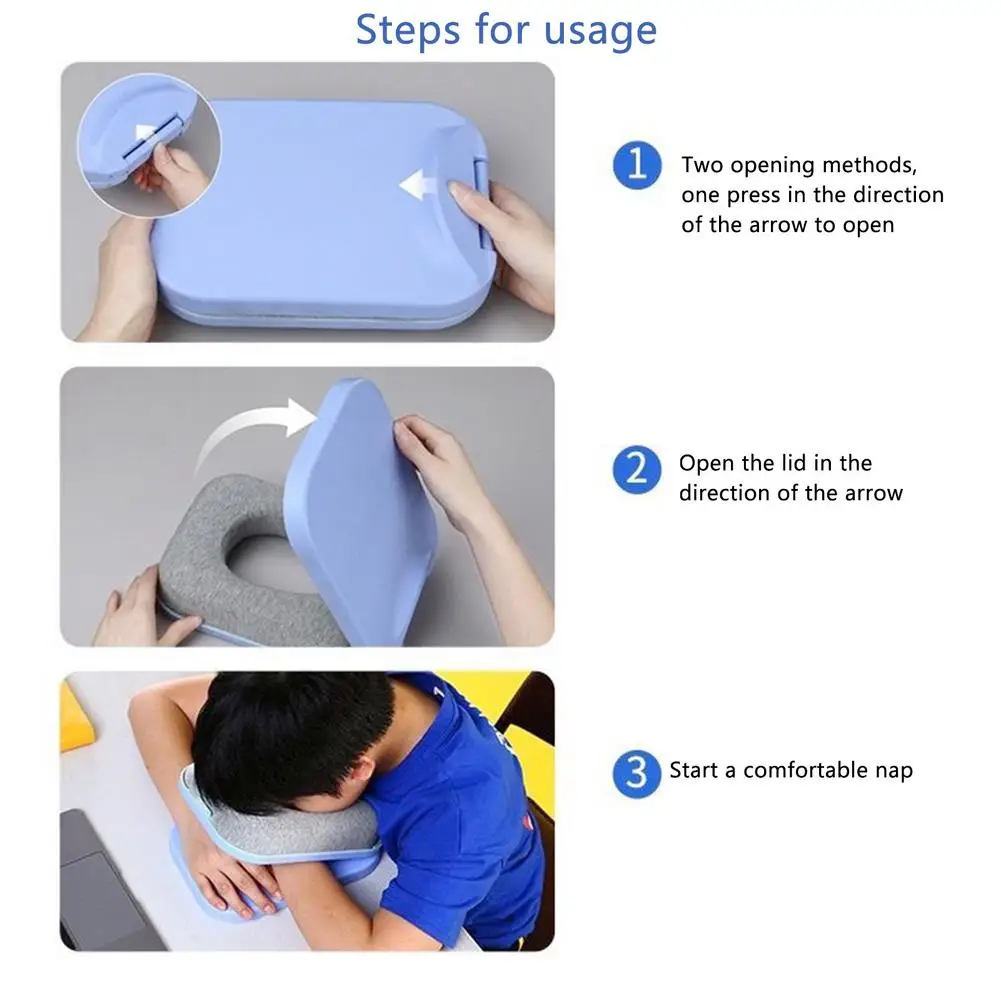 Steps for usage

1 Two opening methods, one press in the direction of the arrow to open

2 Open the lid in the direction of the arrow

3 Start a comfortable nap