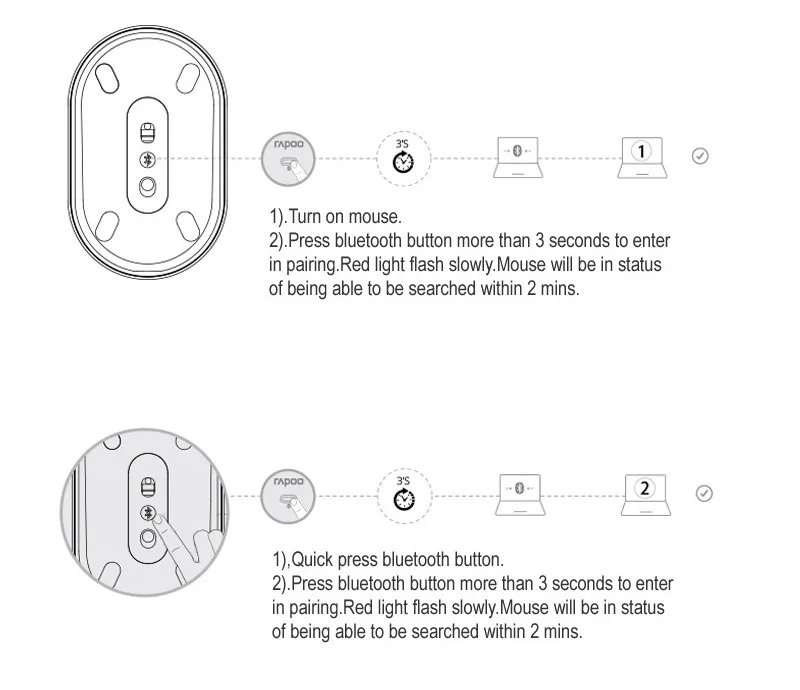 rapoo

3'S

1

1).Turn on mouse.
2).Press bluetooth button more than 3 seconds to enter in pairing.Red light flash slowly.Mouse will be in status of being able to be searched within 2 mins.

rapoo

3'S

2

1),Quick press bluetooth button.
2).Press bluetooth button more than 3 seconds to enter in pairing.Red light flash slowly.Mouse will be in status of being able to be searched within 2 mins.