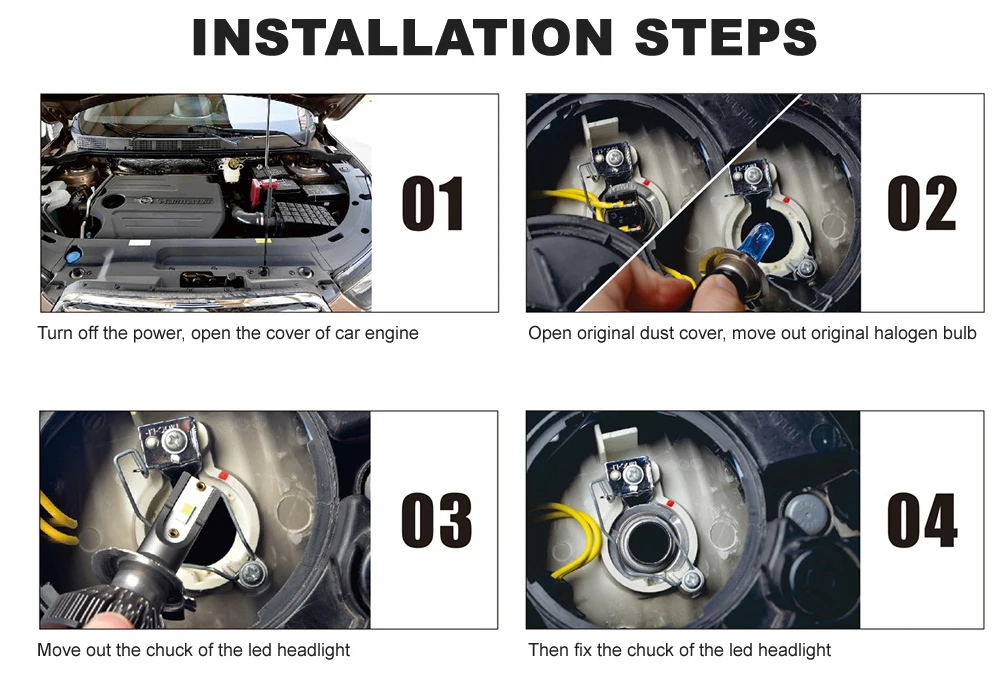 INSTALLATION STEPS

01

Turn off the power, open the cover of car engine

02

Open original dust cover, move out original halogen bulb

03

Move out the chuck of the led headlight

04

Then fix the chuck of the led headlight