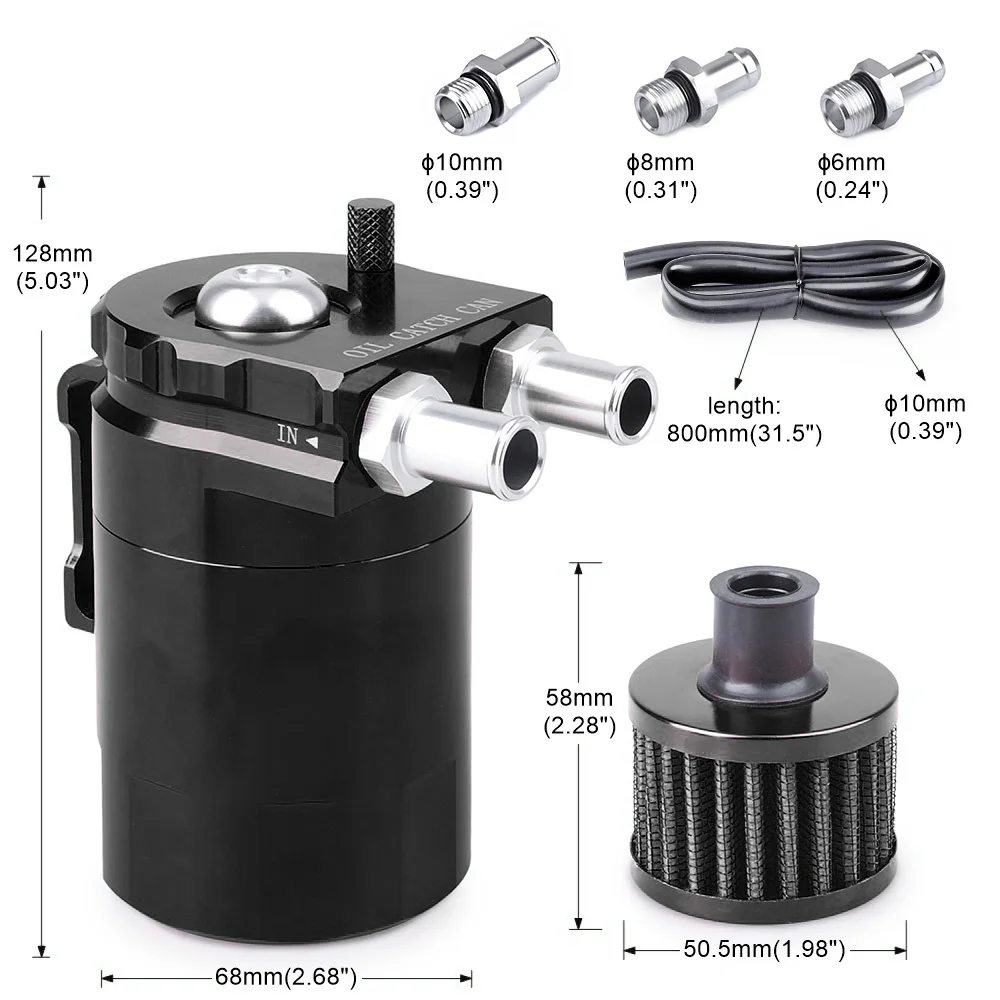 ϕ10mm
(0.39")

ϕ8mm
(0.31")

ϕ6mm
(0.24")

128mm
(5.03")

OIL CATCH CAN

IN ◄

length:
800mm(31.5")

ϕ10mm
(0.39")

58mm
(2.28")

68mm(2.68")

50.5mm(1.98")