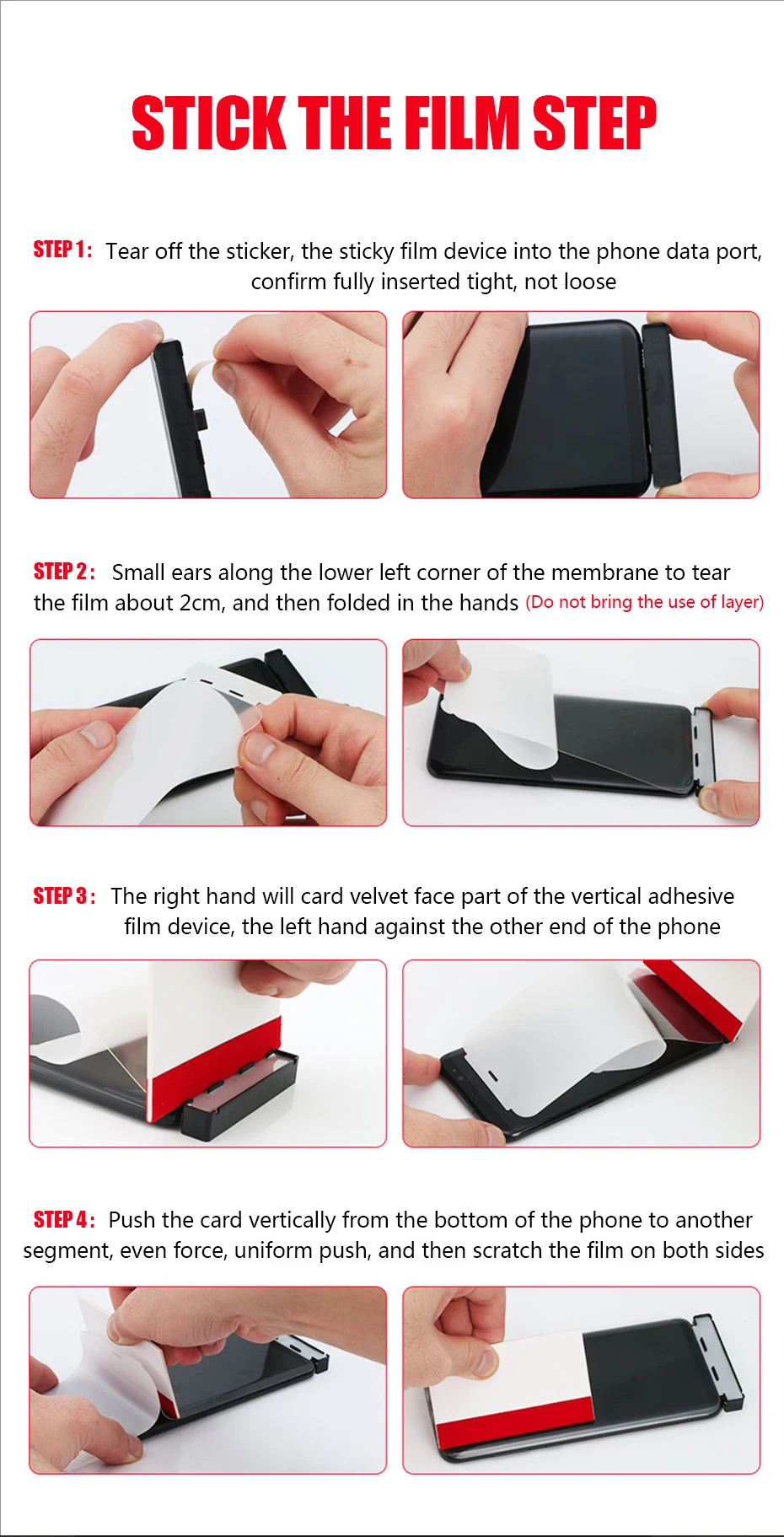 STICK THE FILM STEP

STEP 1: Tear off the sticker, the sticky film device into the phone data port, confirm fully inserted tight, not loose

STEP 2: Small ears along the lower left corner of the membrane to tear the film about 2cm, and then folded in the hands (Do not bring the use of layer)

STEP 3: The right hand will card velvet face part of the vertical adhesive film device, the left hand against the other end of the phone

STEP 4: Push the card vertically from the bottom of the phone to another segment, even force, uniform push, and then scratch the film on both sides