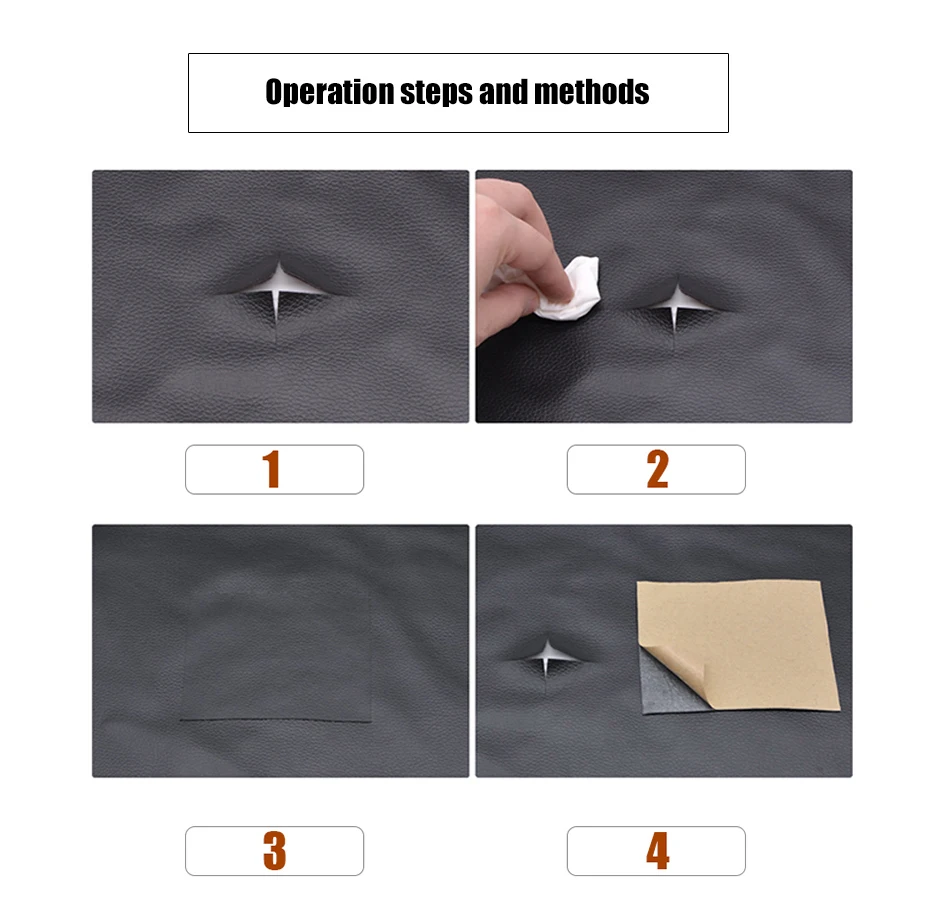 Operation steps and methods

1

2

3

4