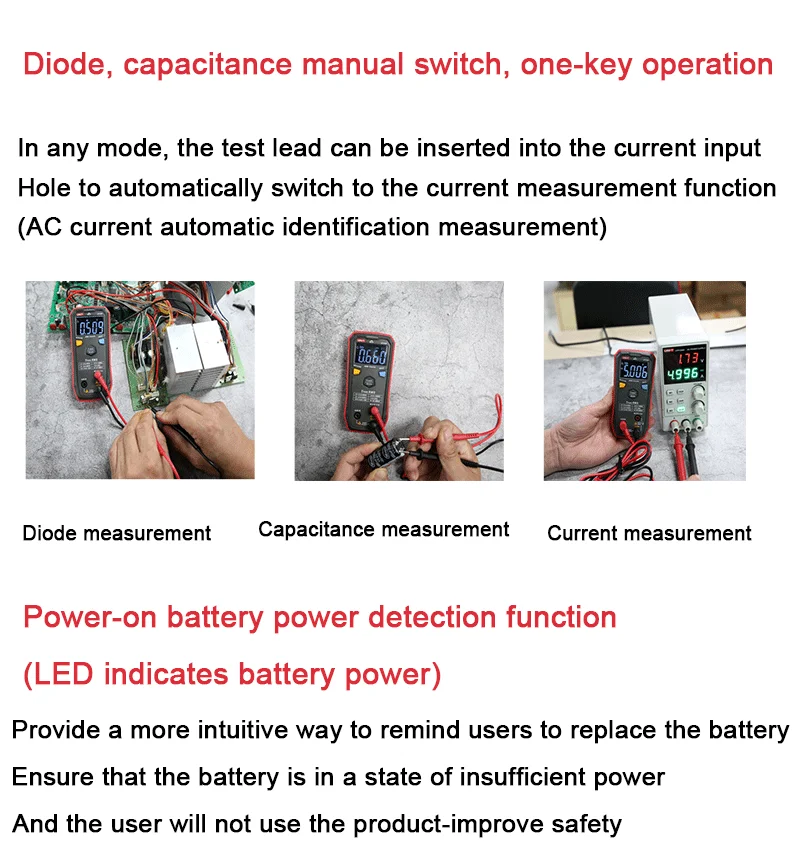 Diode, capacitance manual switch, one-key operation

In any mode, the test lead can be inserted into the current input Hole to automatically switch to the current measurement function (AC current automatic identification measurement)

0.509

0.660

5.006

1.73

4.996

Diode measurement

Capacitance measurement

Current measurement

Power-on battery power detection function

(LED indicates battery power)

Provide a more intuitive way to remind users to replace the battery

Ensure that the battery is in a state of insufficient power

And the user will not use the product-improve safety