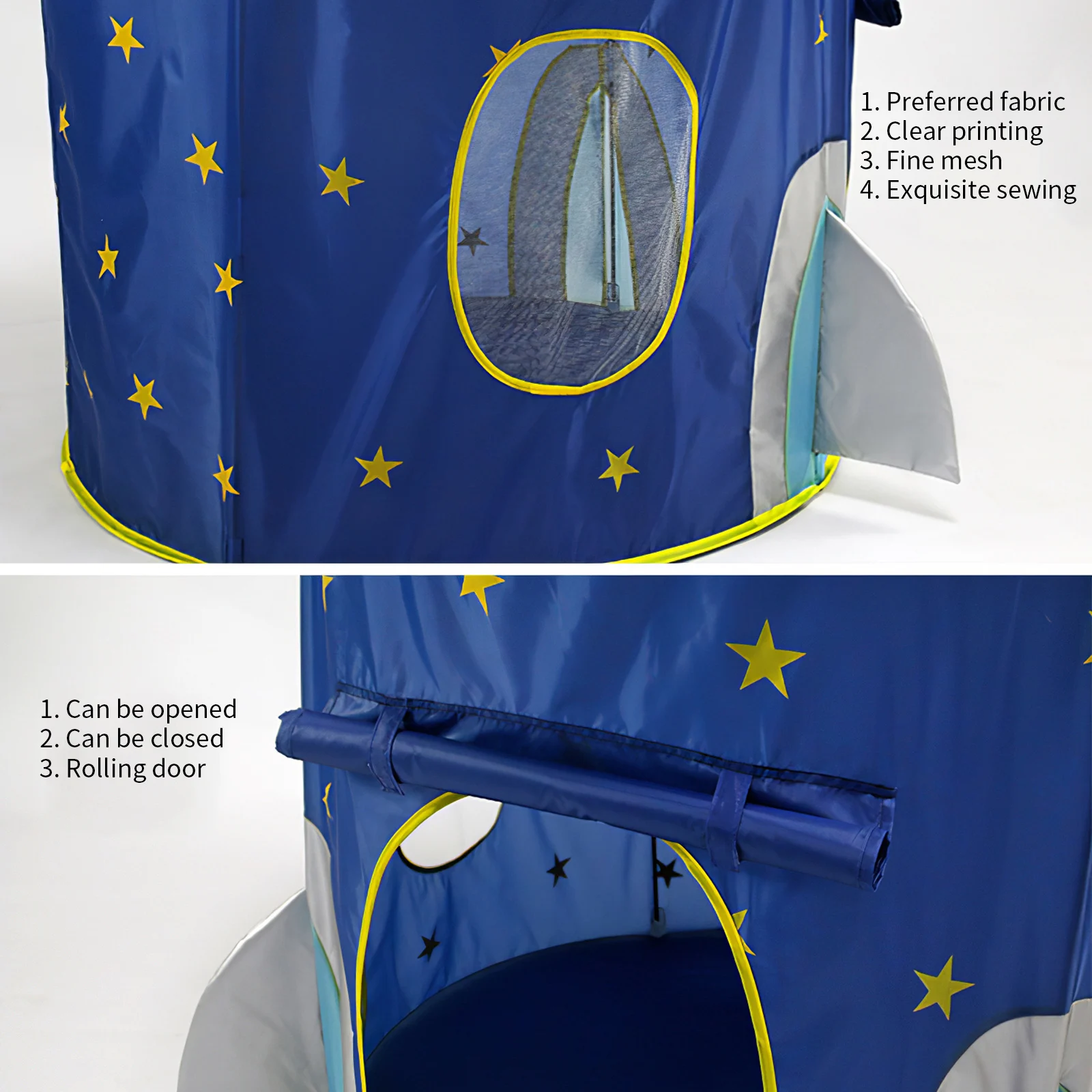 1. Preferred fabric
2. Clear printing
3. Fine mesh
4. Exquisite sewing

1. Can be opened
2. Can be closed
3. Rolling door