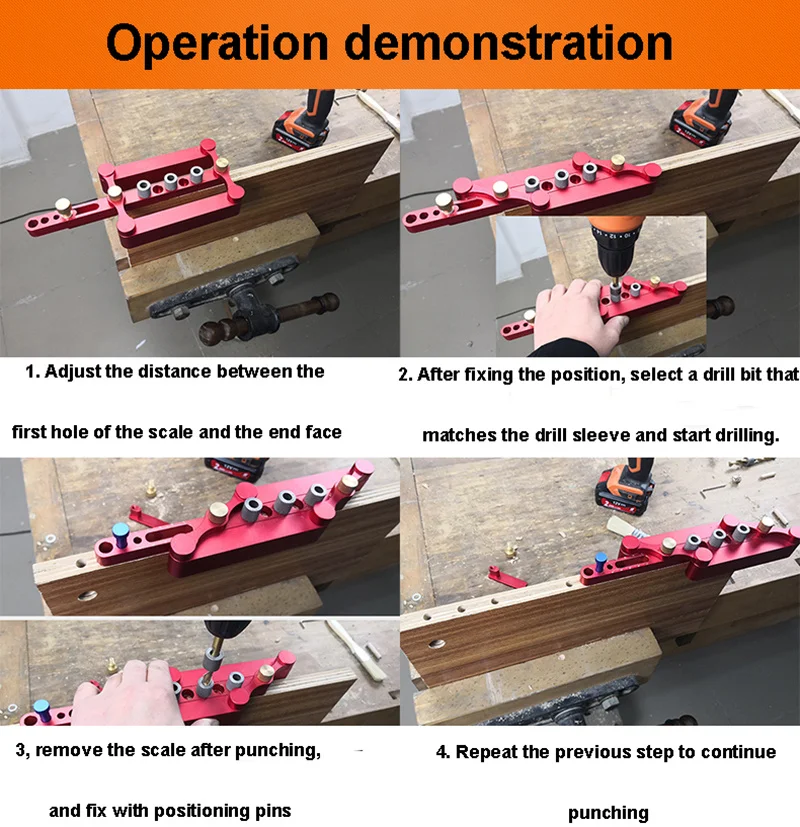 Operation demonstration

1. Adjust the distance between the

first hole of the scale and the end face

2. After fixing the position, select a drill bit that

matches the drill sleeve and start drilling.

3, remove the scale after punching,

and fix with positioning pins

4. Repeat the previous step to continue

punching