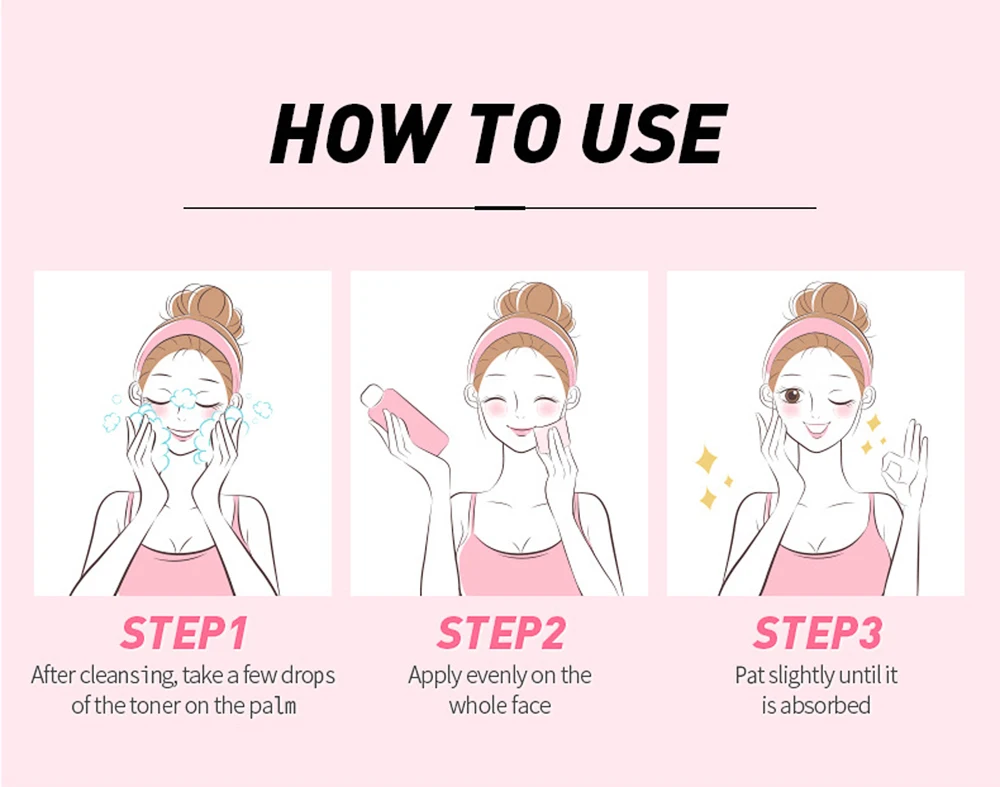 HOW TO USE

STEP1
After cleansing, take a few drops of the toner on the palm

STEP2
Apply evenly on the whole face

STEP3
Pat slightly until it is absorbed