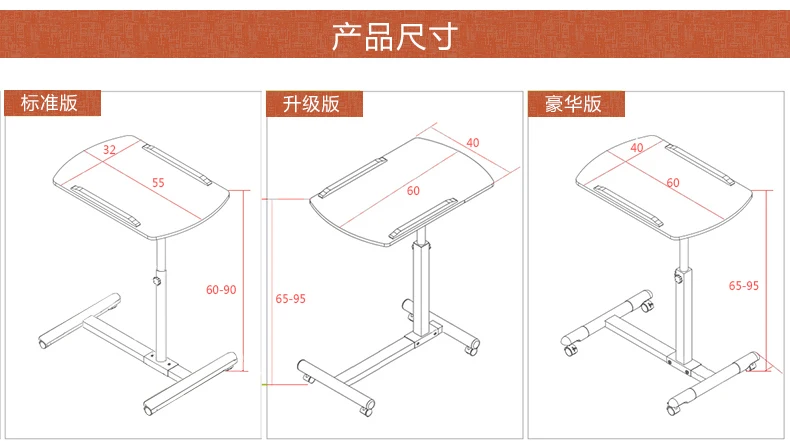 产品尺寸

标准版

32

55

60-90

升级版

40

60

65-95

豪华版

40

60

65-95