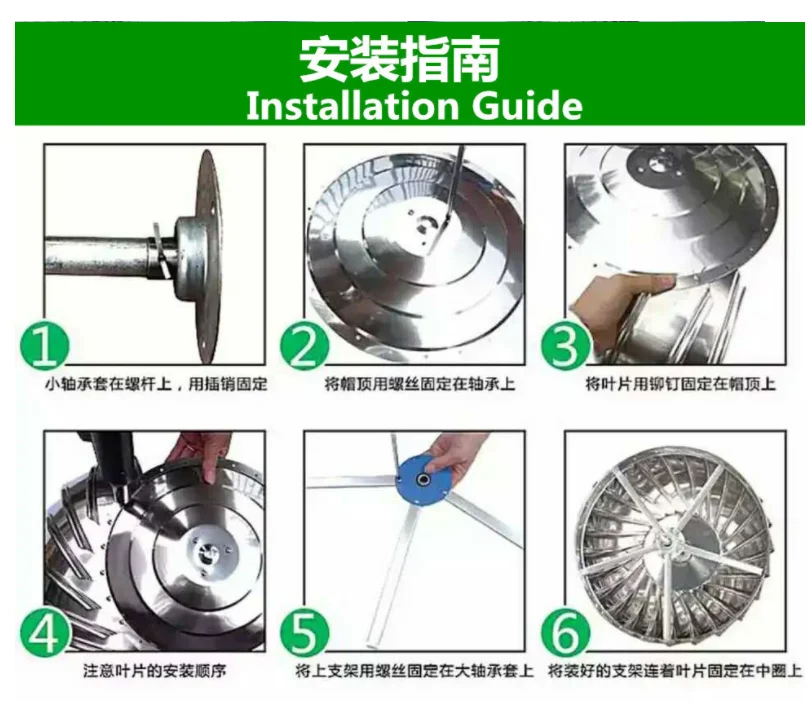 安装指南
Installation Guide

1
小轴承套在螺杆上，用插销固定

2
将帽顶用螺丝固定在轴承上

3
将叶片用铆钉固定在帽顶上

4
注意叶片的安装顺序

5
将上支架用螺丝固定在大轴承套上

6
将装好的支架连着叶片固定在中圈上