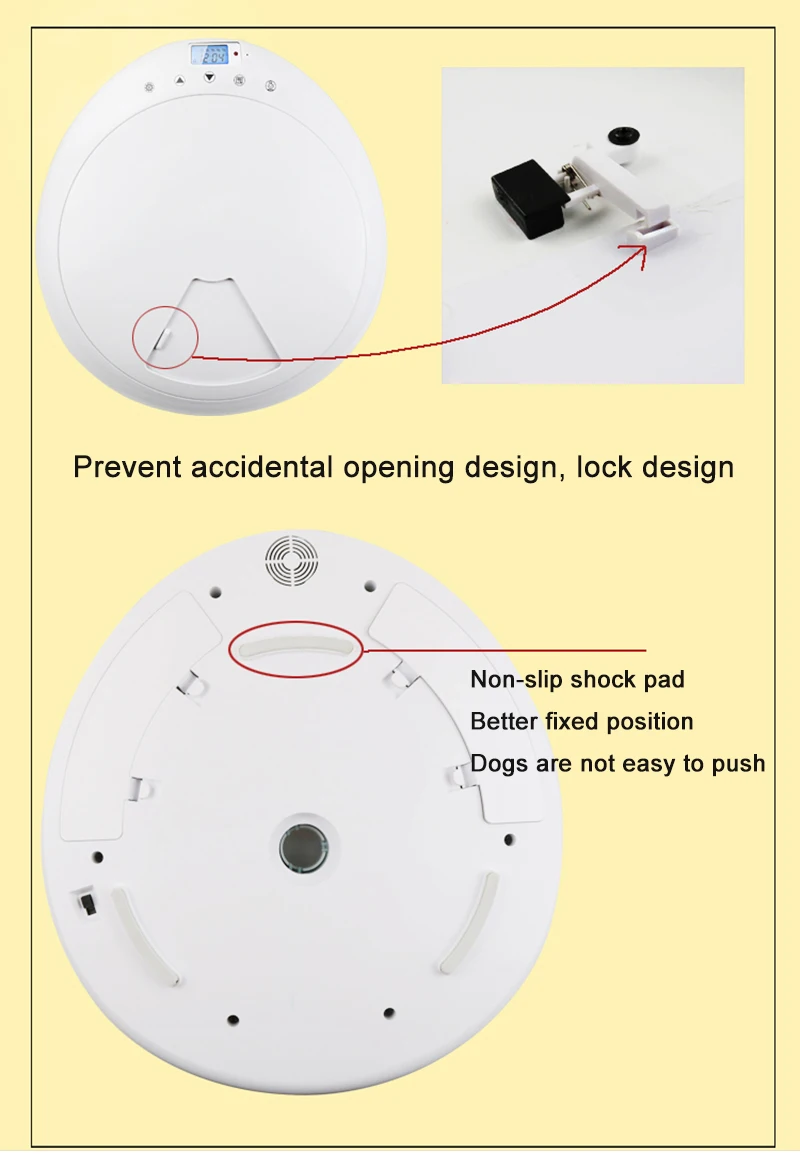 Prevent accidental opening design, lock design

Non-slip shock pad
Better fixed position
Dogs are not easy to push