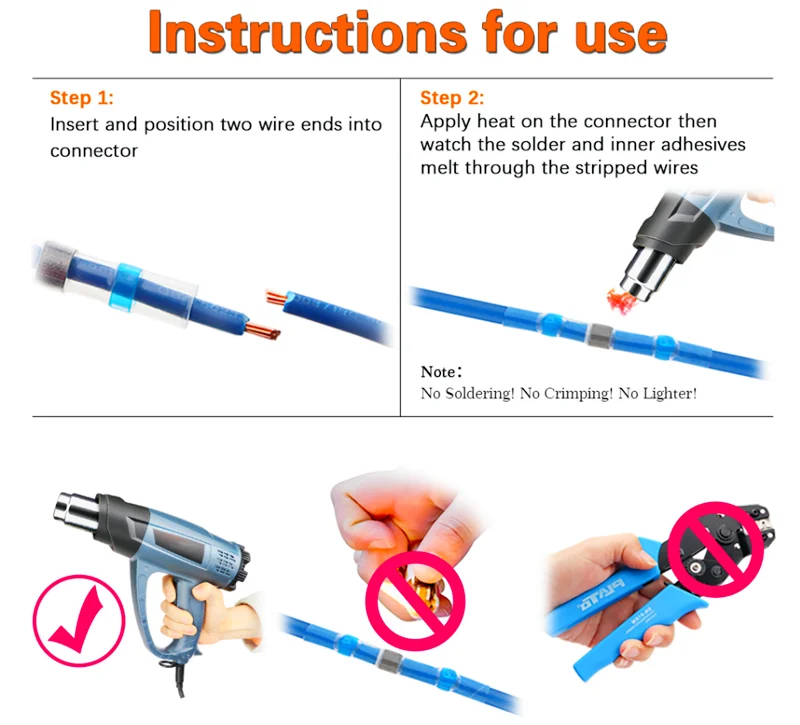 Instructions for use

Step 1:
Insert and position two wire ends into connector

Step 2:
Apply heat on the connector then watch the solder and inner adhesives melt through the stripped wires

Note:
No Soldering! No Crimping! No Lighter!

PLATO