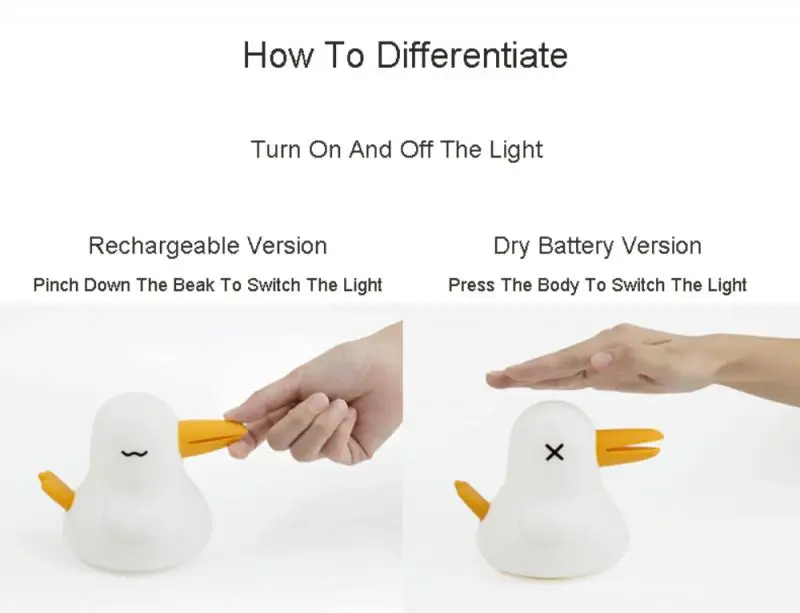 How To Differentiate

Turn On And Off The Light

Rechargeable Version

Pinch Down The Beak To Switch The Light

Dry Battery Version

Press The Body To Switch The Light