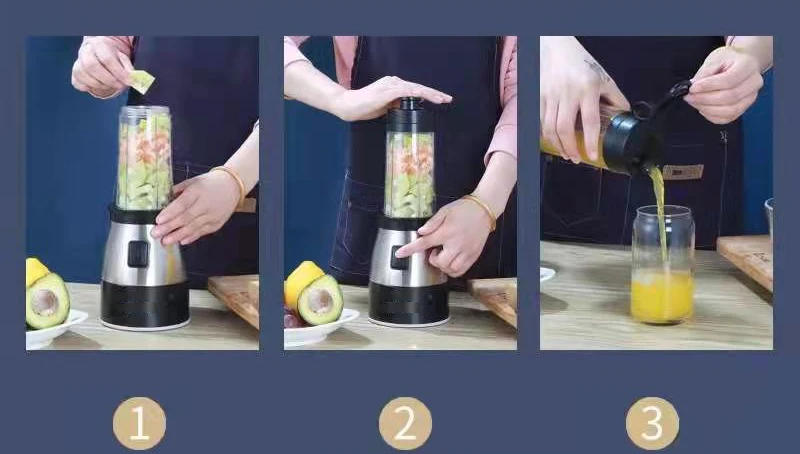 1

2

3